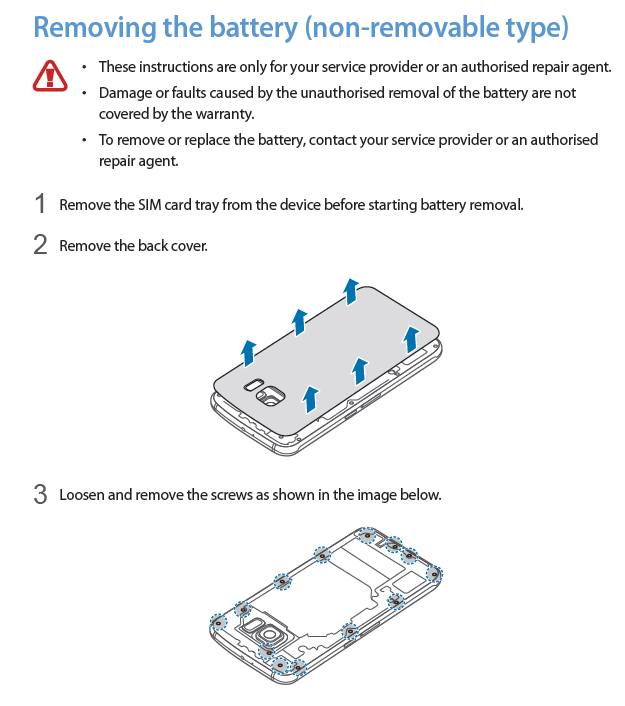 Removing the battery (non-removable type)

• These instructions are only for your service provider or an authorised repair agent.
• Damage or faults caused by the unauthorised removal of the battery are not covered by the warranty.
• To remove or replace the battery, contact your service provider or an authorised repair agent.

1 Remove the SIM card tray from the device before starting battery removal.

2 Remove the back cover.

3 Loosen and remove the screws as shown in the image below.