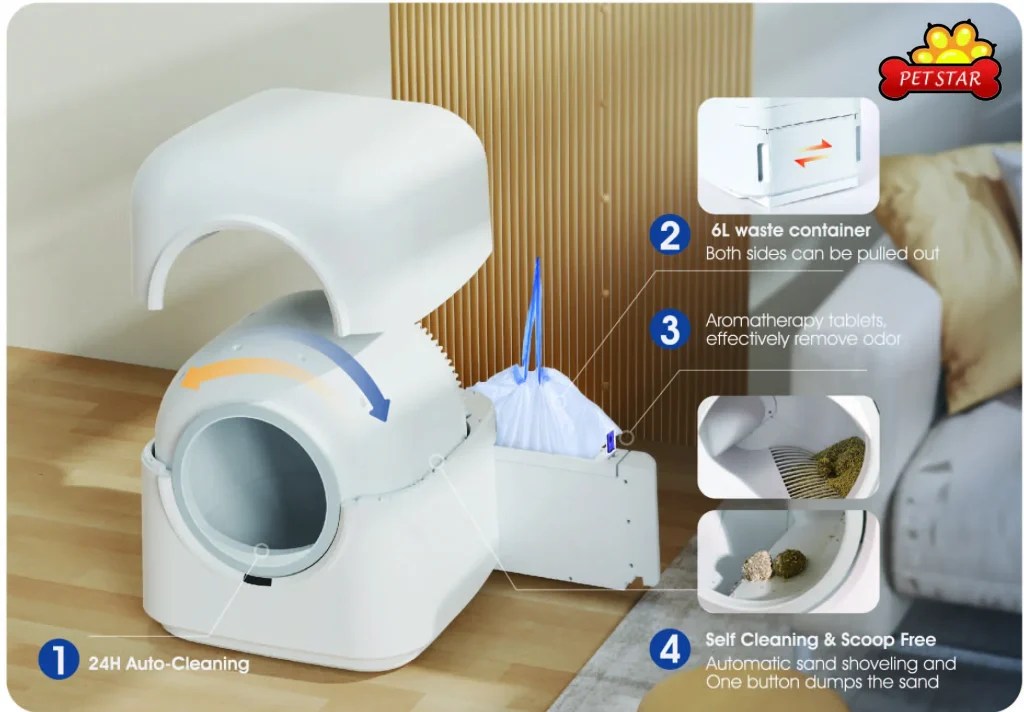 PET STAR

2 6L waste container
Both sides can be pulled out

3 Aromatherapy tablets, effectively remove odor

1 24H Auto-Cleaning

4 Self Cleaning & Scoop Free
Automatic sand shoveling and One button dumps the sand