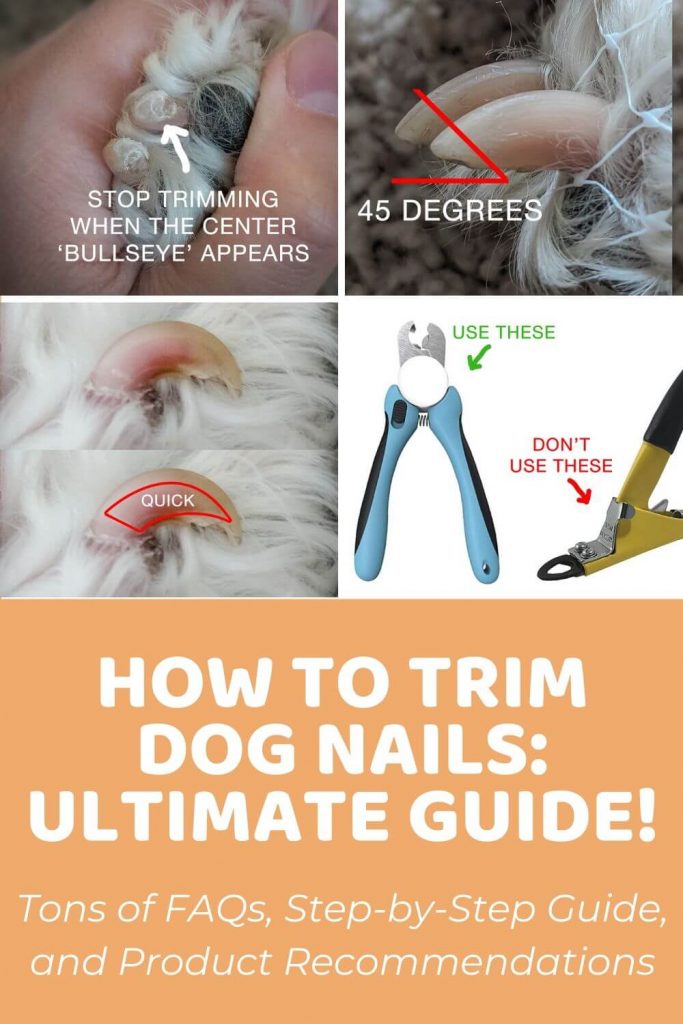 STOP TRIMMING WHEN THE CENTER 'BULLSEYE' APPEARS

45 DEGREES

QUICK

USE THESE

DON'T USE THESE

HOW TO TRIM DOG NAILS: ULTIMATE GUIDE!

Tons of FAQs, Step-by-Step Guide, and Product Recommendations