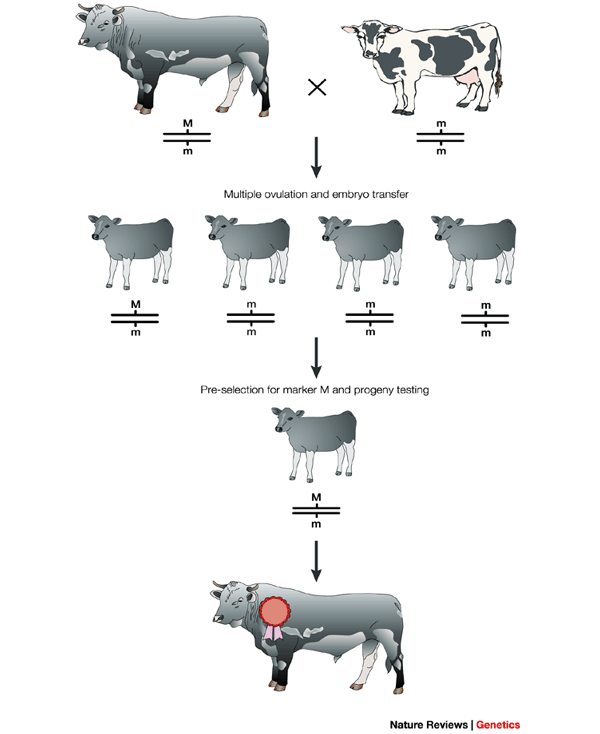 ×

M
m

m
m

Multiple ovulation and embryo transfer

M
m

m
m

m
m

m
m

Pre-selection for marker M and progeny testing

M
m

Nature Reviews | Genetics