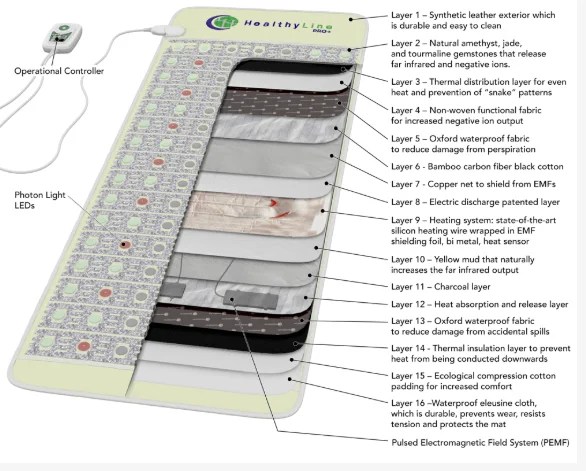 HealthyLine PRO+

Operational Controller

Photon Light LEDs

Layer 1 – Synthetic leather exterior which is durable and easy to clean

Layer 2 – Natural amethyst, jade, and tourmaline gemstones that release far infrared and negative ions.

Layer 3 – Thermal distribution layer for even heat and prevention of "snake" patterns

Layer 4 – Non-woven functional fabric for increased negative ion output

Layer 5 – Oxford waterproof fabric to reduce damage from perspiration

Layer 6 - Bamboo carbon fiber black cotton

Layer 7 - Copper net to shield from EMFs

Layer 8 – Electric discharge patented layer

Layer 9 – Heating system: state-of-the-art silicon heating wire wrapped in EMF shielding foil, bi metal, heat sensor

Layer 10 – Yellow mud that naturally increases the far infrared output

Layer 11 – Charcoal layer

Layer 12 – Heat absorption and release layer

Layer 13 – Oxford waterproof fabric to reduce damage from accidental spills

Layer 14 - Thermal insulation layer to prevent heat from being conducted downwards

Layer 15 – Ecological compression cotton padding for increased comfort

Layer 16 –Waterproof eleusine cloth, which is durable, prevents wear, resists tension and protects the mat

Pulsed Electromagnetic Field System (PEMF)