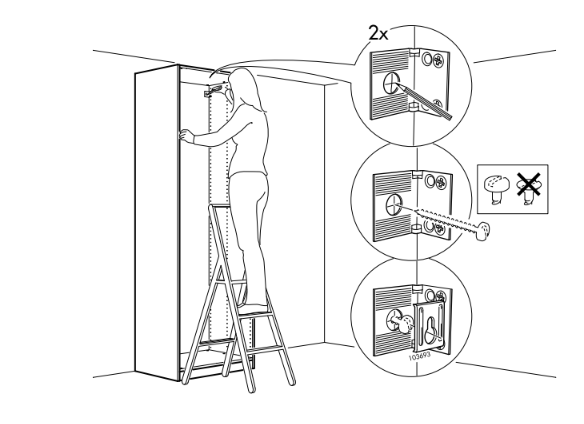 2x

103693