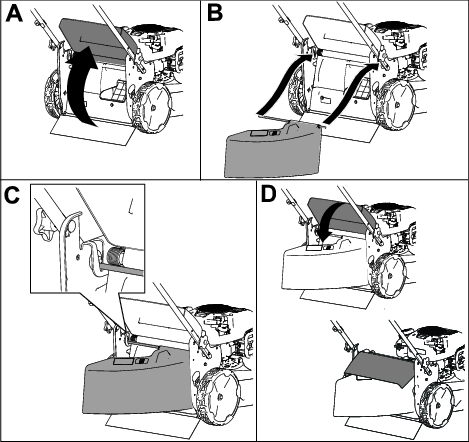 A

B

C

D