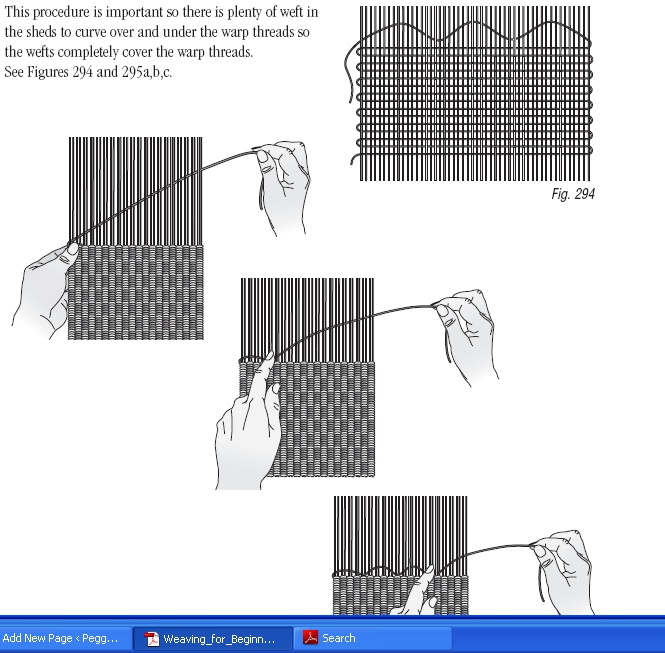 This procedure is important so there is plenty of weft in the sheds to curve over and under the warp threads so the wefts completely cover the warp threads.
See Figures 294 and 295a,b,c.

Fig. 294

Add New Page ‹ Pegg...

Weaving_for_Beginn...

Search