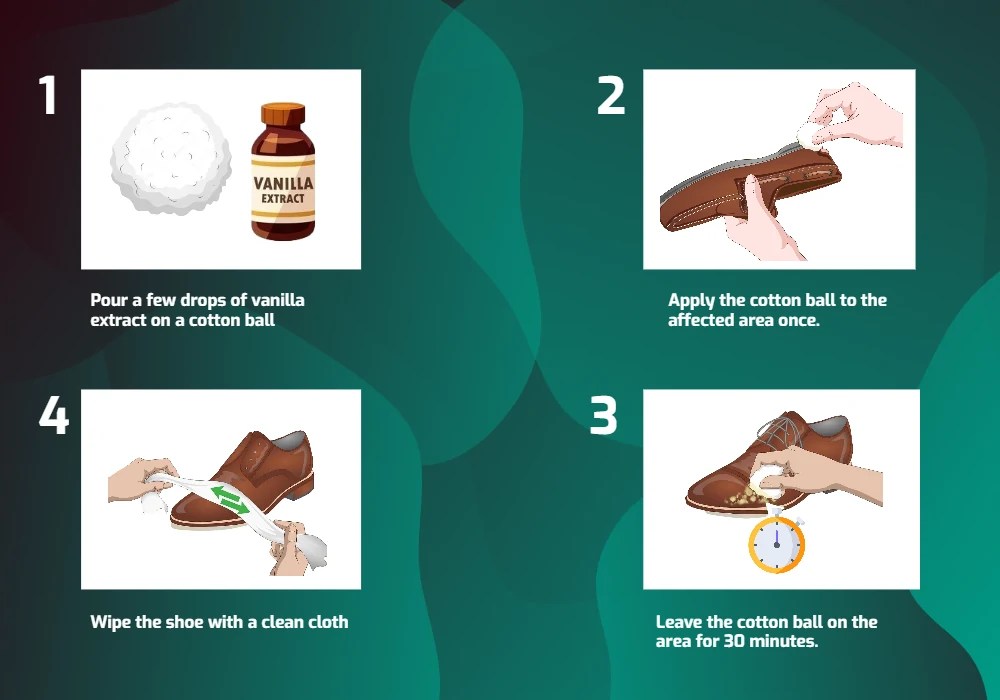 1

VANILLA
EXTRACT

Pour a few drops of vanilla extract on a cotton ball

2

Apply the cotton ball to the affected area once.

4

Wipe the shoe with a clean cloth

3

Leave the cotton ball on the area for 30 minutes.