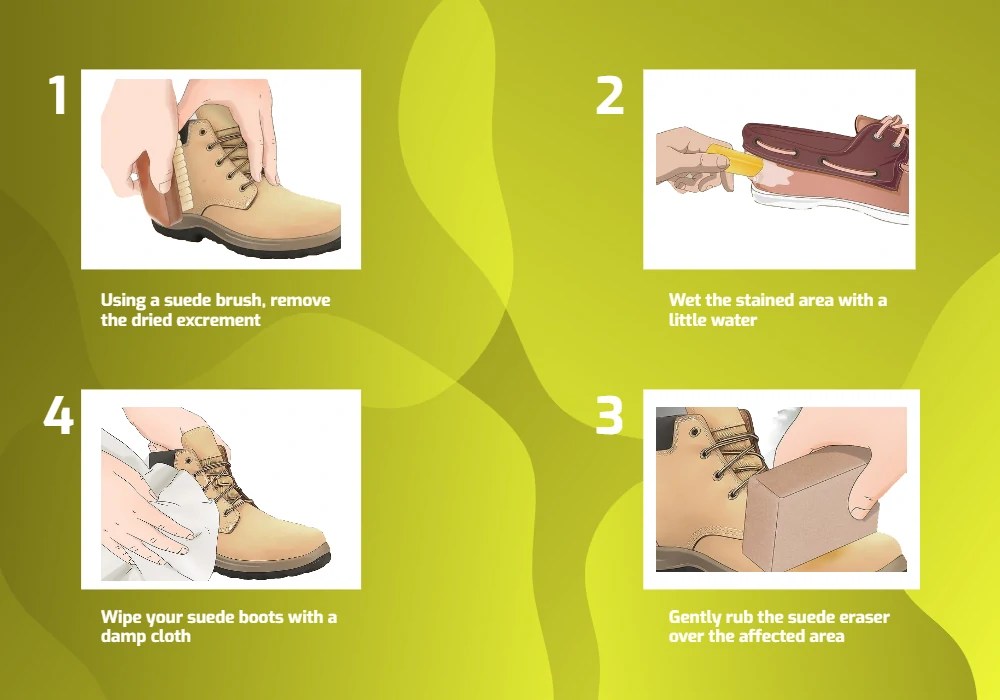 1

Using a suede brush, remove the dried excrement

2

Wet the stained area with a little water

4

Wipe your suede boots with a damp cloth

3

Gently rub the suede eraser over the affected area