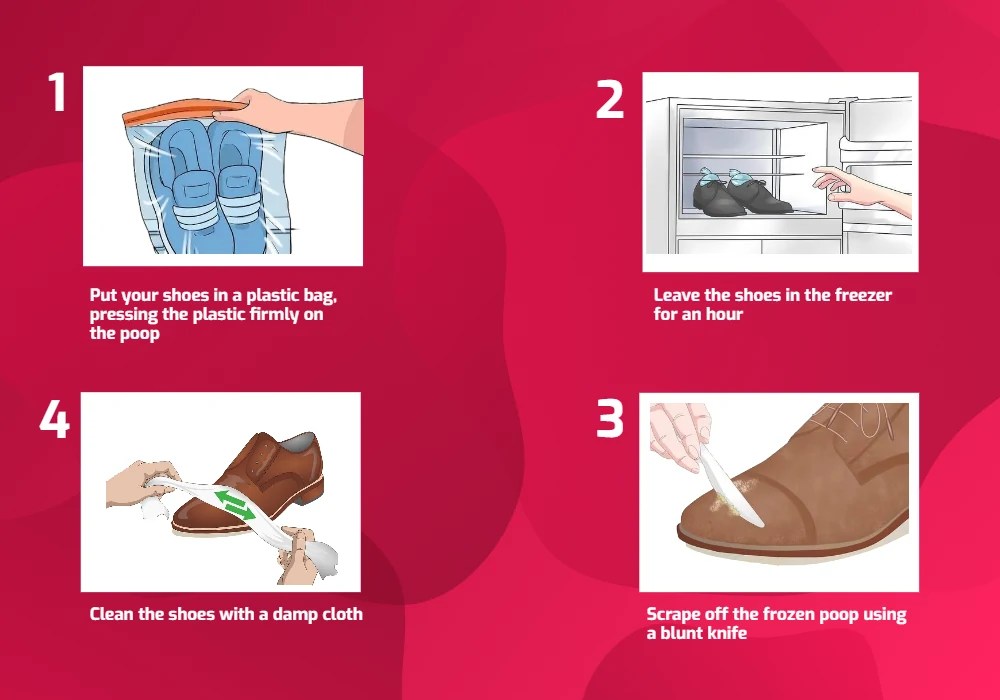 1

Put your shoes in a plastic bag, pressing the plastic firmly on the poop

2

Leave the shoes in the freezer for an hour

4

Clean the shoes with a damp cloth

3

Scrape off the frozen poop using a blunt knife