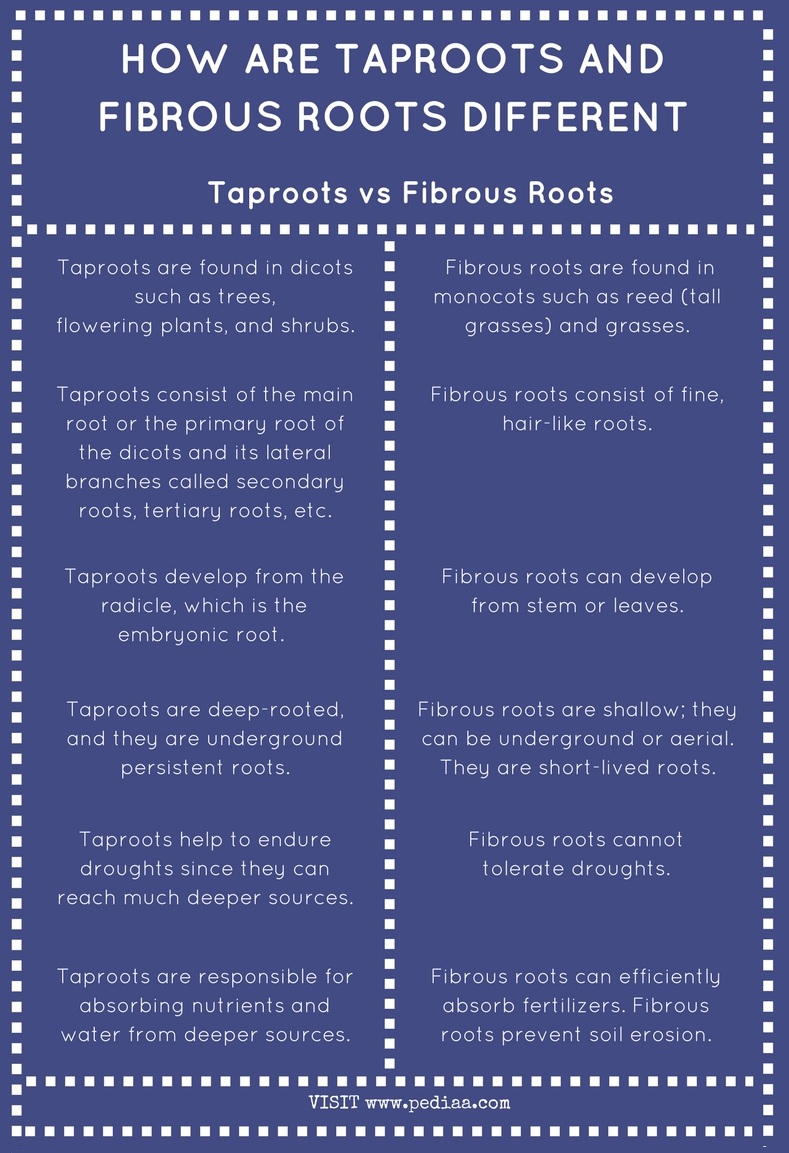 HOW ARE TAPROOTS AND FIBROUS ROOTS DIFFERENT

Taproots vs Fibrous Roots

Taproots are found in dicots such as trees, flowering plants, and shrubs.

Taproots consist of the main root or the primary root of the dicots and its lateral branches called secondary roots, tertiary roots, etc.

Taproots develop from the radicle, which is the embryonic root.

Taproots are deep-rooted, and they are underground persistent roots.

Taproots help to endure droughts since they can reach much deeper sources.

Taproots are responsible for absorbing nutrients and water from deeper sources.

Fibrous roots are found in monocots such as reed (tall grasses) and grasses.

Fibrous roots consist of fine, hair-like roots.

Fibrous roots can develop from stem or leaves.

Fibrous roots are shallow; they can be underground or aerial. They are short-lived roots.

Fibrous roots cannot tolerate droughts.

Fibrous roots can efficiently absorb fertilizers. Fibrous roots prevent soil erosion.

VISIT www.pediaa.com