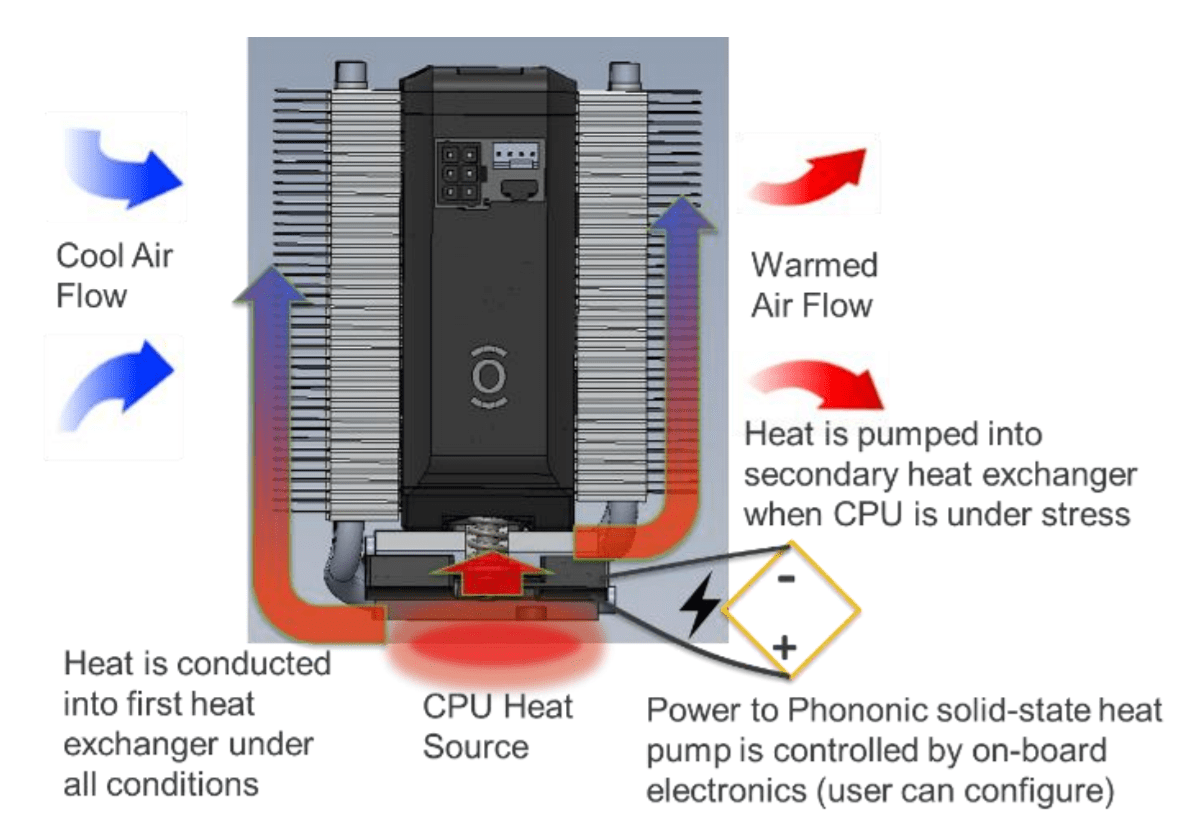 Cool Air Flow

Warmed Air Flow

Heat is pumped into secondary heat exchanger when CPU is under stress

-

+

Heat is conducted into first heat exchanger under all conditions

CPU Heat Source

Power to Phononic solid-state heat pump is controlled by on-board electronics (user can configure)