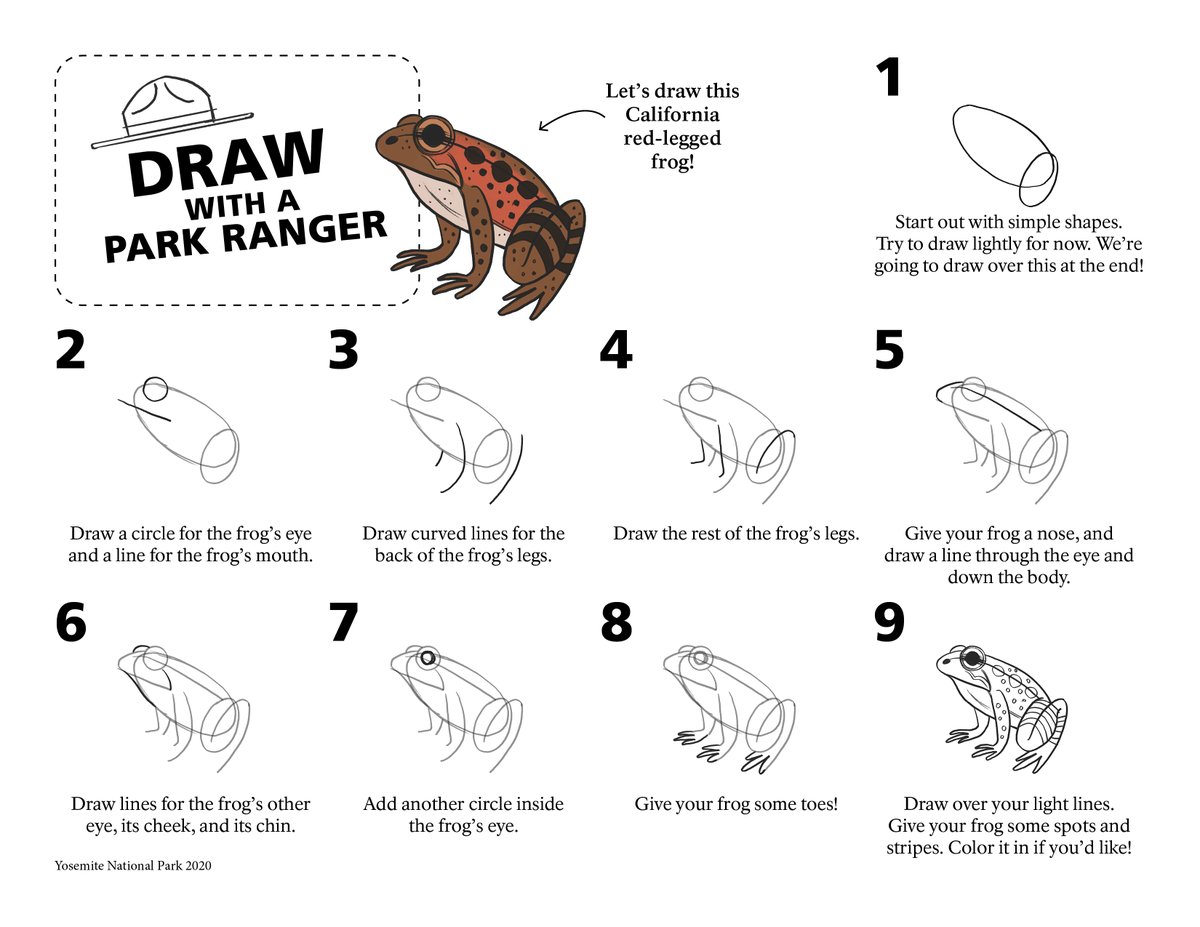 DRAW
WITH A
PARK RANGER

Let's draw this California red-legged frog!

1

Start out with simple shapes. Try to draw lightly for now. We're going to draw over this at the end!

2

Draw a circle for the frog's eye and a line for the frog's mouth.

3

Draw curved lines for the back of the frog's legs.

4

Draw the rest of the frog's legs.

5

Give your frog a nose, and draw a line through the eye and down the body.

6

Draw lines for the frog's other eye, its cheek, and its chin.

7

Add another circle inside the frog's eye.

8

Give your frog some toes!

9

Draw over your light lines. Give your frog some spots and stripes. Color it in if you'd like!

Yosemite National Park 2020