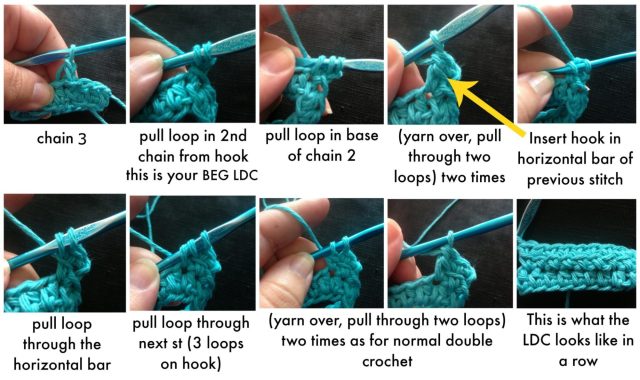 chain 3

pull loop in 2nd chain from hook this is your BEG LDC

pull loop in base of chain 2

(yarn over, pull through two loops) two times

Insert hook in horizontal bar of previous stitch

pull loop through the horizontal bar

pull loop through next st (3 loops on hook)

(yarn over, pull through two loops) two times as for normal double crochet

This is what the LDC looks like in a row