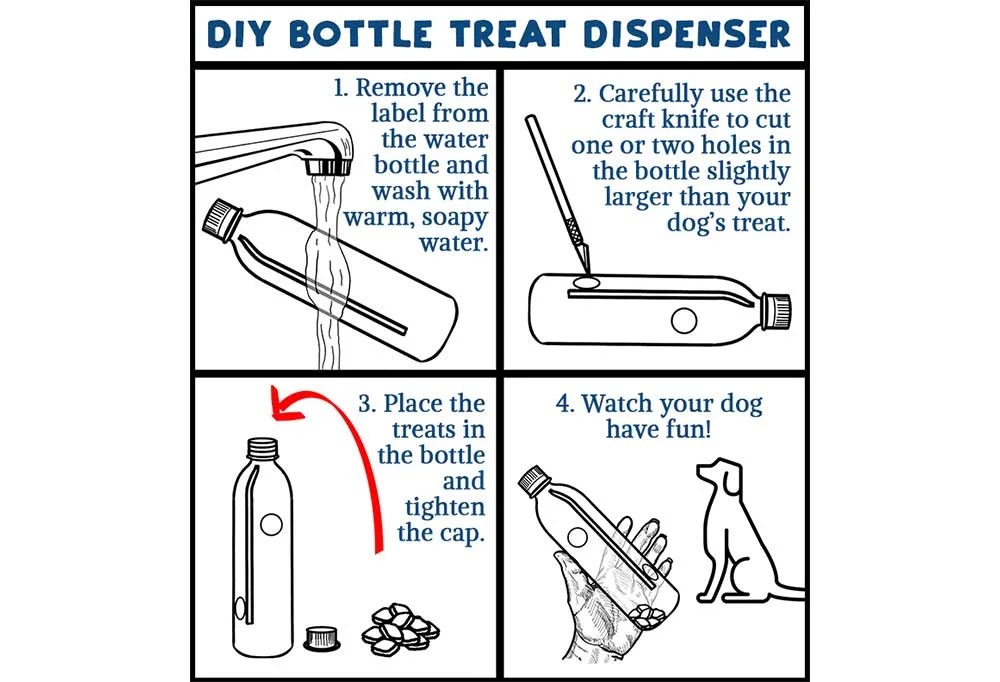 DIY BOTTLE TREAT DISPENSER

1. Remove the label from the water bottle and wash with warm, soapy water.

2. Carefully use the craft knife to cut one or two holes in the bottle slightly larger than your dog's treat.

3. Place the treats in the bottle and tighten the cap.

4. Watch your dog have fun!