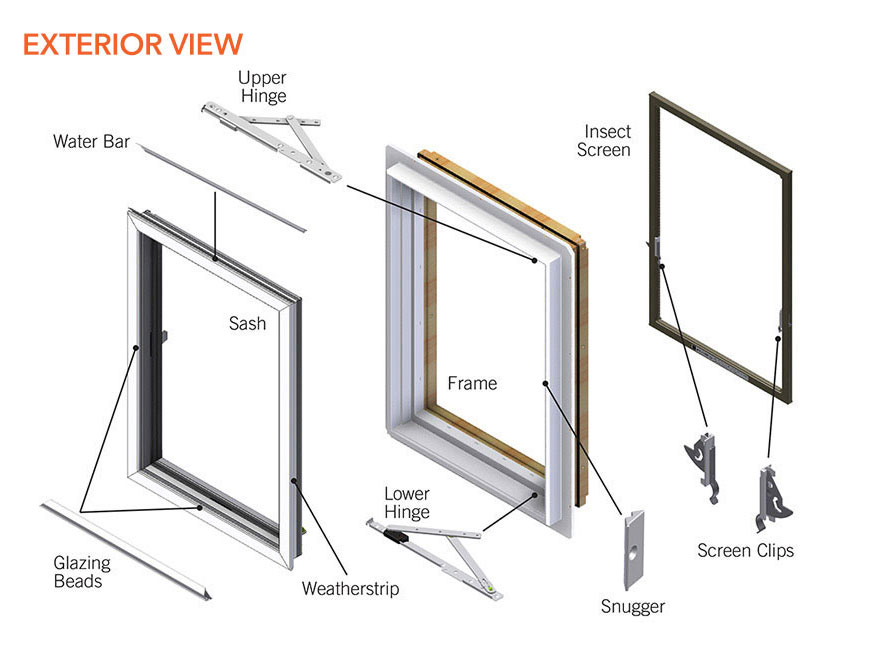 EXTERIOR VIEW

Upper Hinge

Water Bar

Insect Screen

Sash

Frame

Lower Hinge

Glazing Beads

Weatherstrip

Snugger

Screen Clips