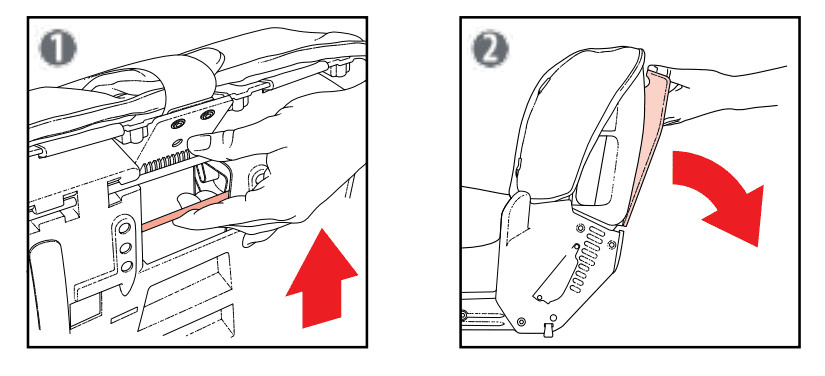 1

2