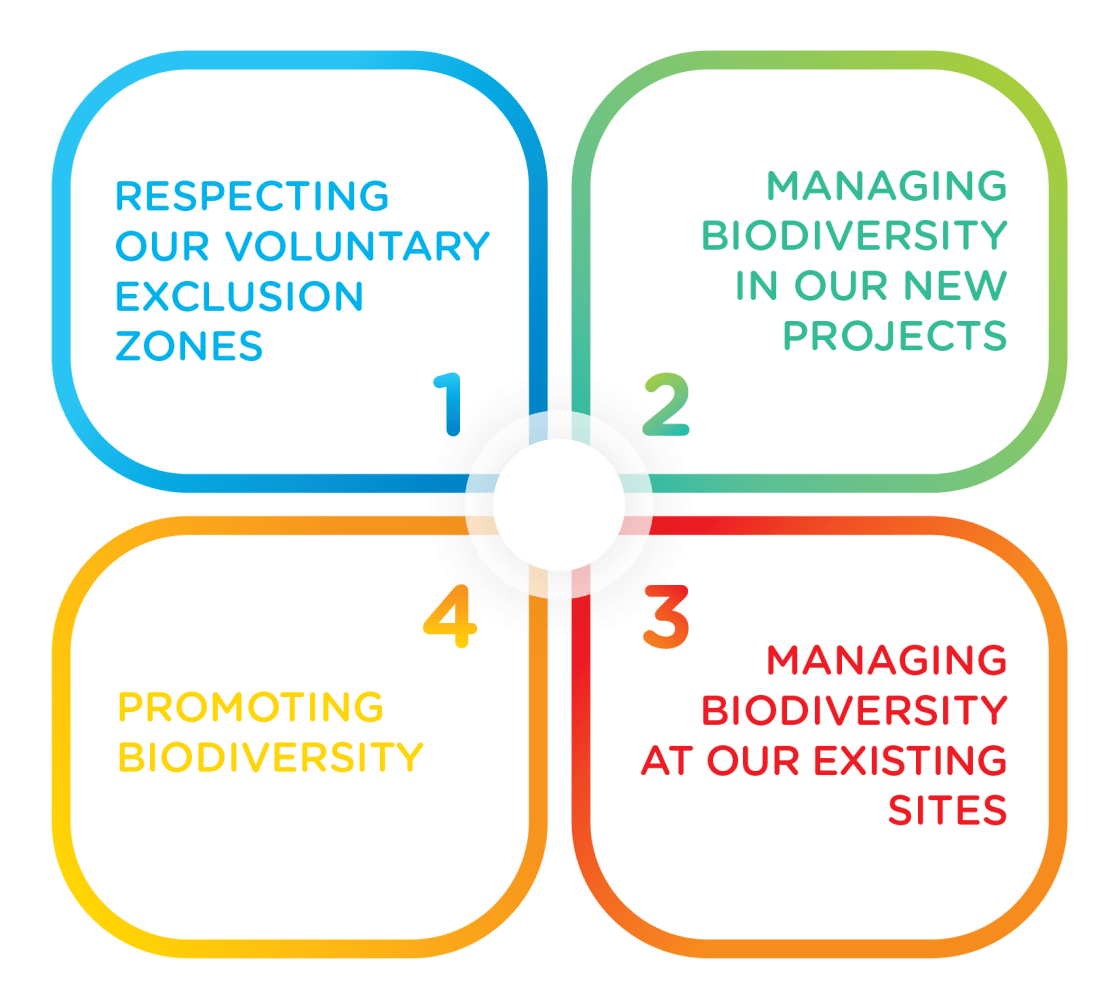 RESPECTING OUR VOLUNTARY EXCLUSION ZONES

1

MANAGING BIODIVERSITY IN OUR NEW PROJECTS

2

4

PROMOTING BIODIVERSITY

3

MANAGING BIODIVERSITY AT OUR EXISTING SITES