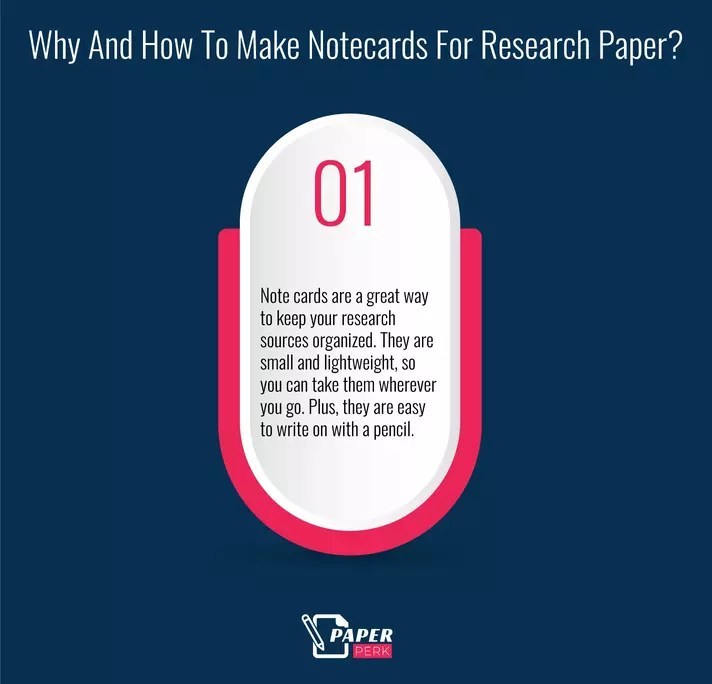 Why And How To Make Notecards For Research Paper?

01

Note cards are a great way to keep your research sources organized. They are small and lightweight, so you can take them wherever you go. Plus, they are easy to write on with a pencil.

PAPER
PERK