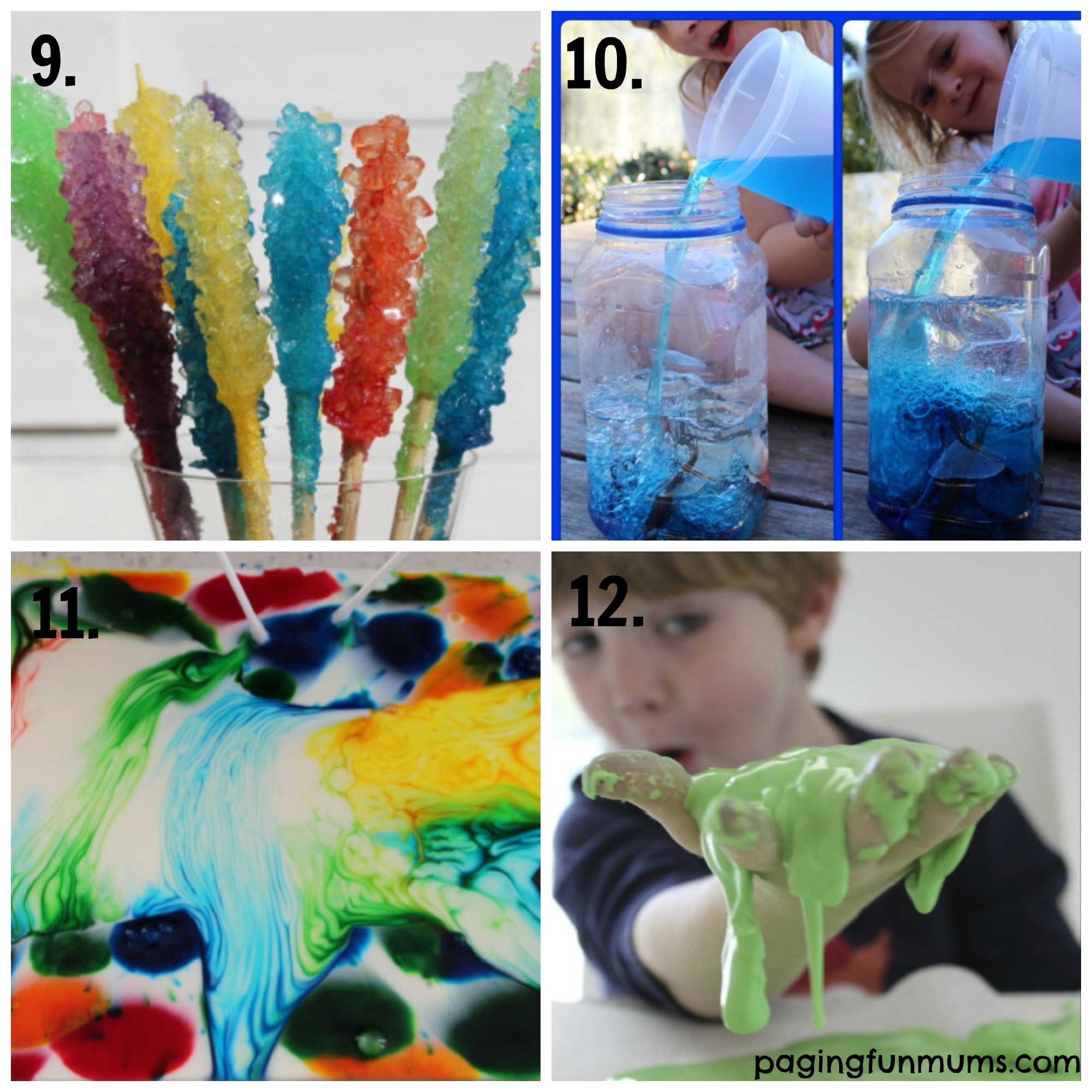 9.

10.

11.

12.

pagingfunmums.com