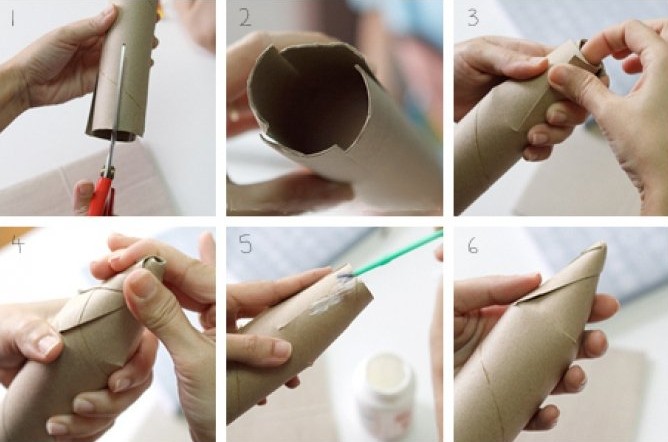 1

2

3

4

5

6