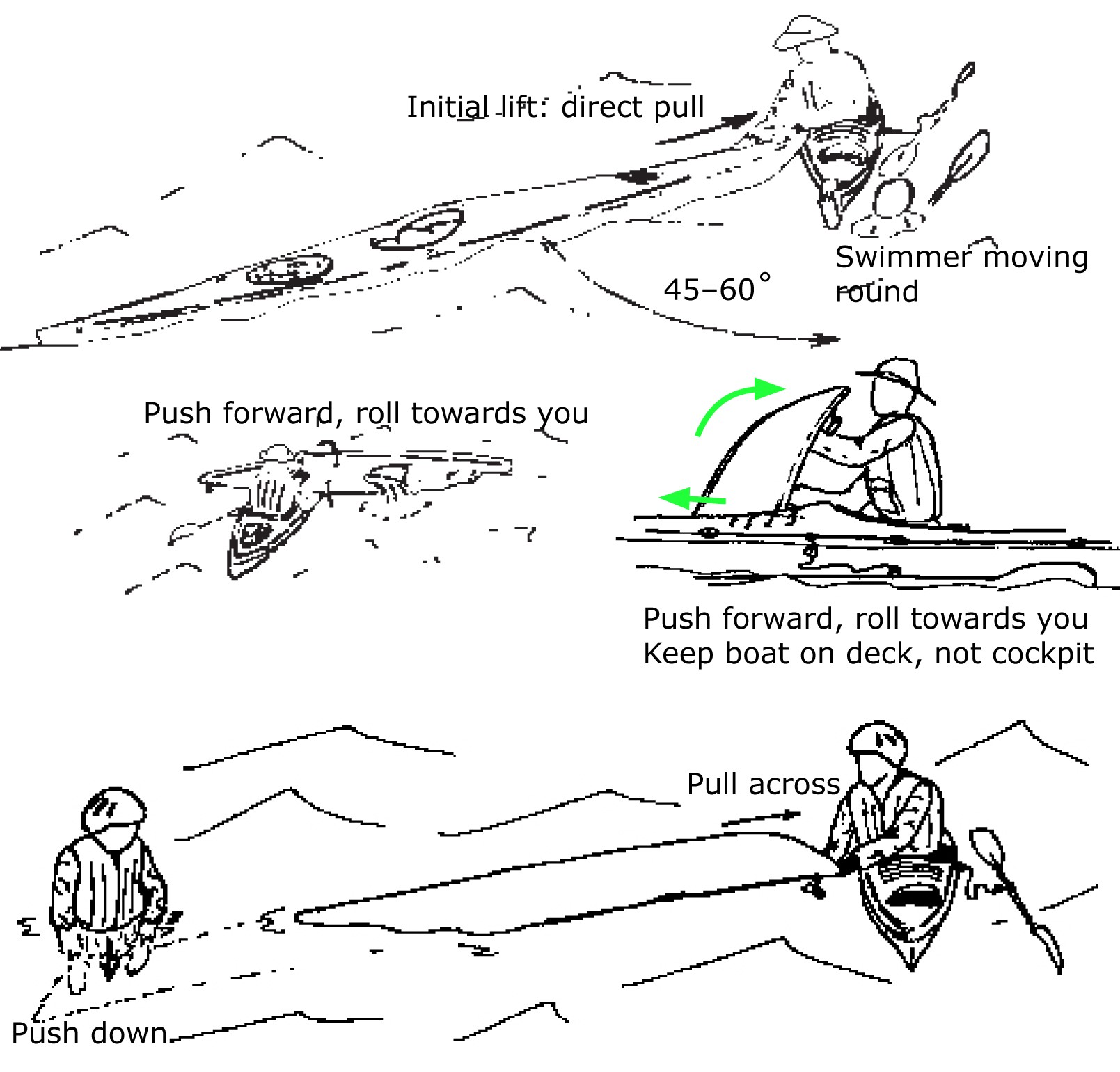 Initial lift: direct pull

Swimmer moving round

45–60°

Push forward, roll towards you

Push forward, roll towards you
Keep boat on deck, not cockpit

Pull across

Push down