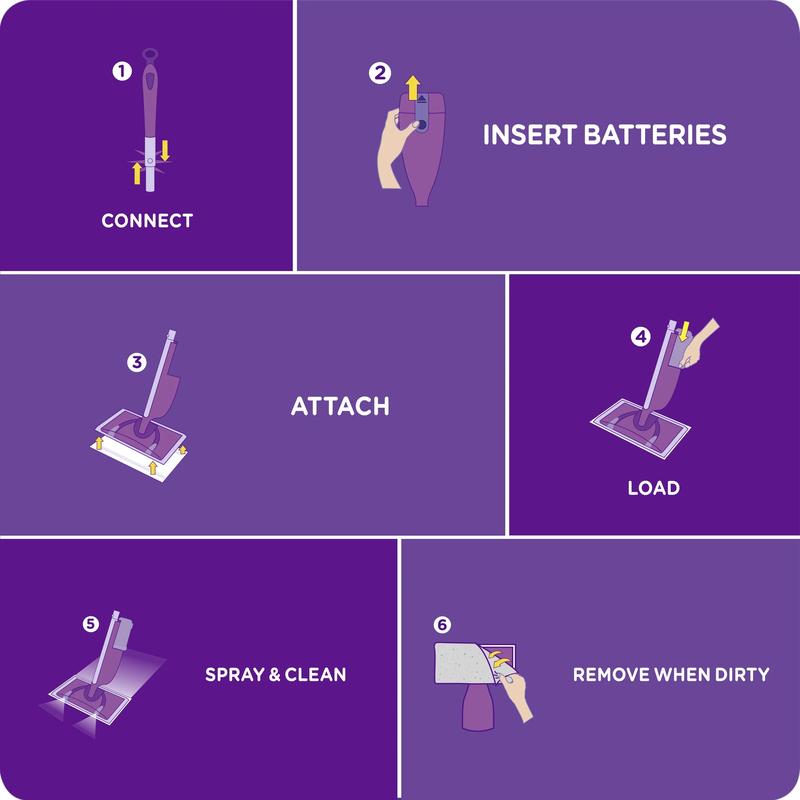 1
CONNECT

2
INSERT BATTERIES

3
ATTACH

4
LOAD

5
SPRAY & CLEAN

6
REMOVE WHEN DIRTY