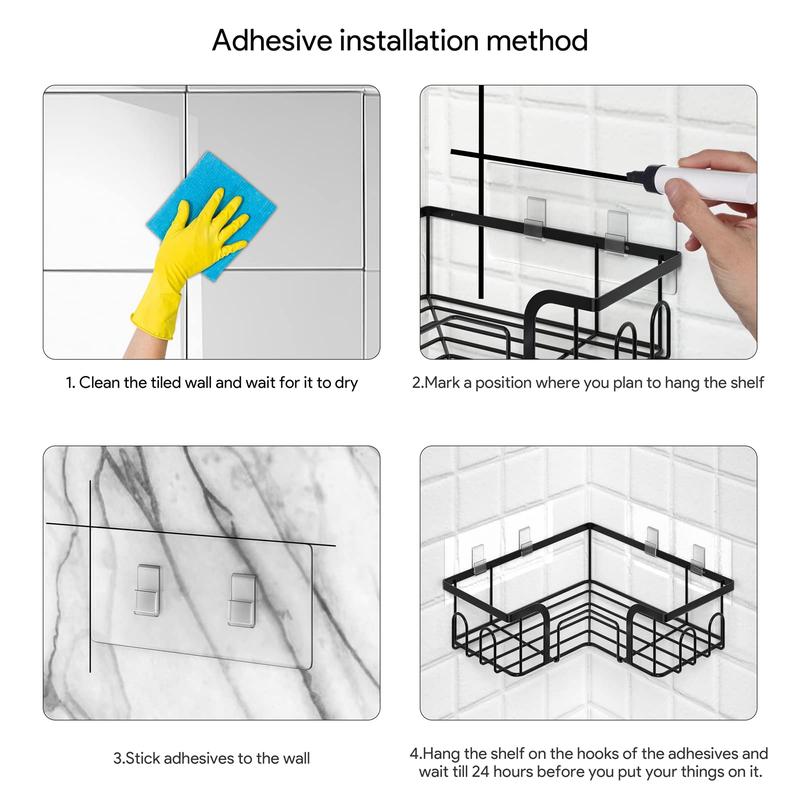 Adhesive installation method

1. Clean the tiled wall and wait for it to dry

2.Mark a position where you plan to hang the shelf

3.Stick adhesives to the wall

4.Hang the shelf on the hooks of the adhesives and wait till 24 hours before you put your things on it.