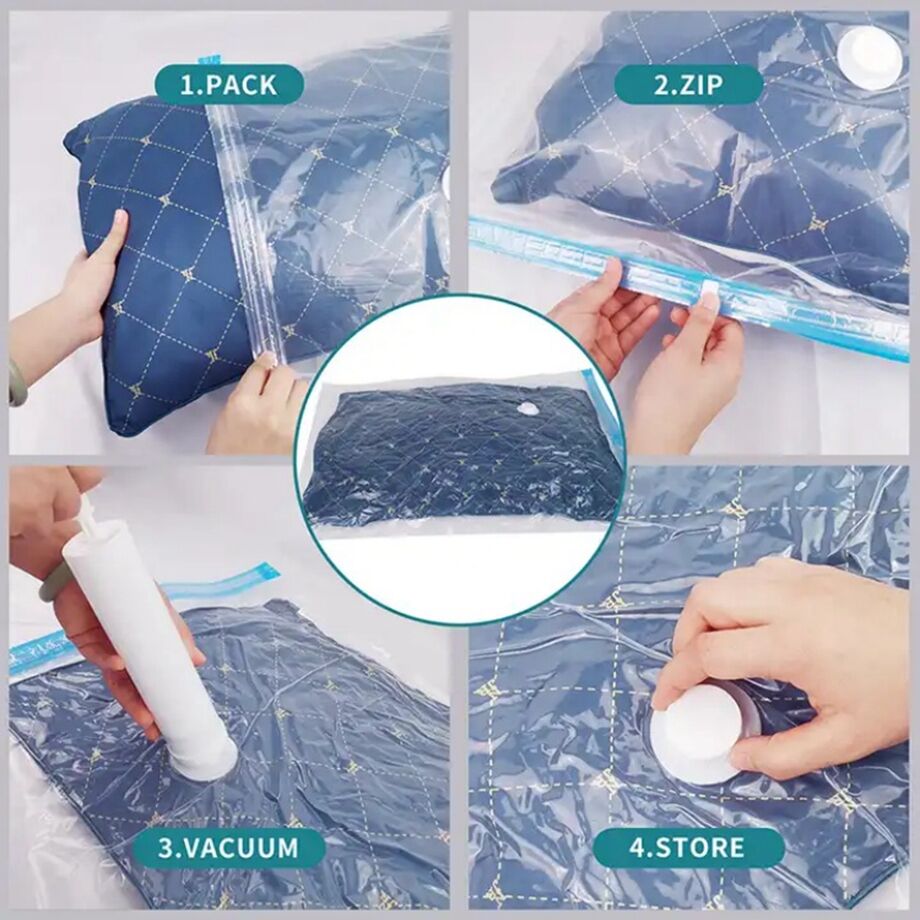 1.PACK

2.ZIP

3.VACUUM

4.STORE