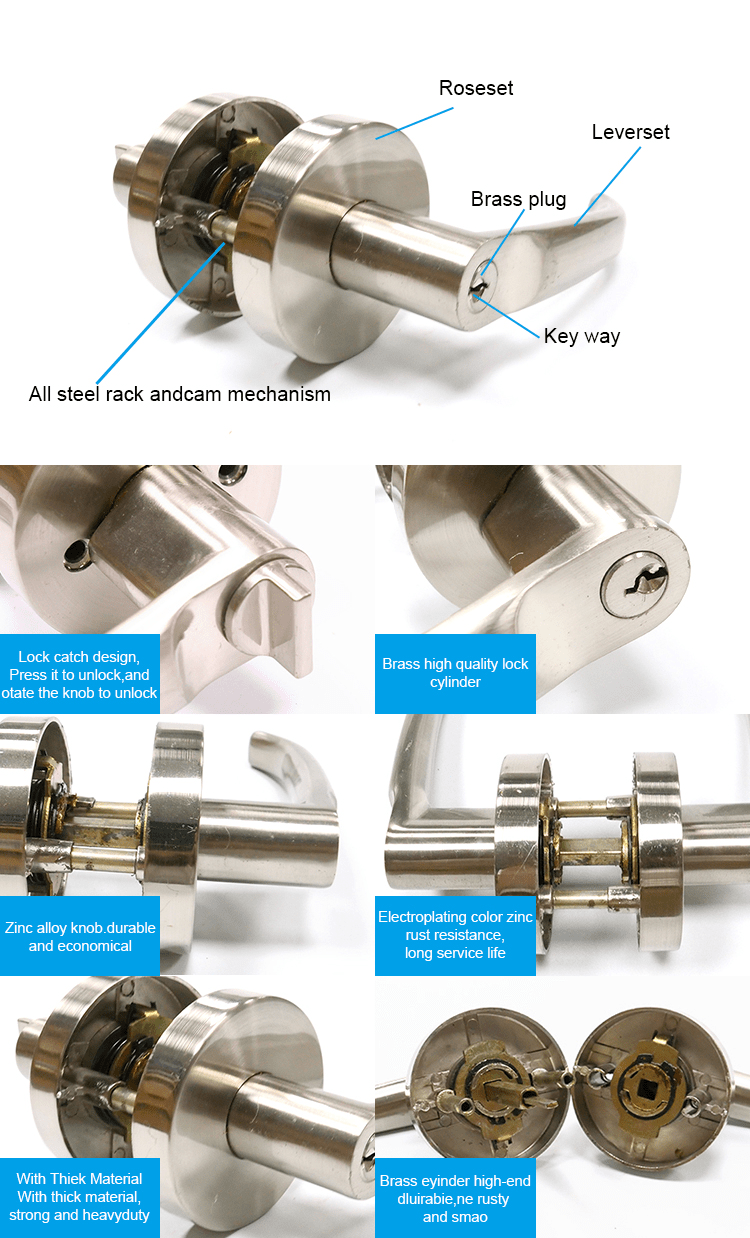 Roseset

Leverset

Brass plug

Key way

All steel rack andcam mechanism

Lock catch design, Press it to unlock,and otate the knob to unlock

Brass high quality lock cylinder

Zinc alloy knob.durable and economical

Electroplating color zinc rust resistance, long service life

With Thiek Material With thick material, strong and heavyduty

Brass eyinder high-end dluirabie,ne rusty and smao