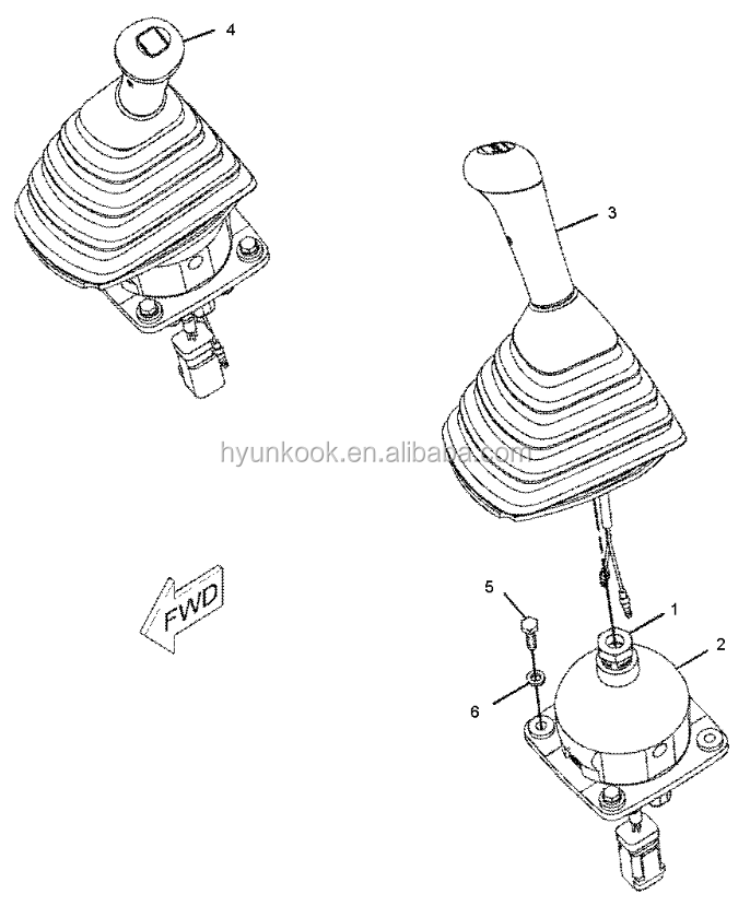 4

3

hyunkook.en.alibaba.com

FWD

5

1

2

6