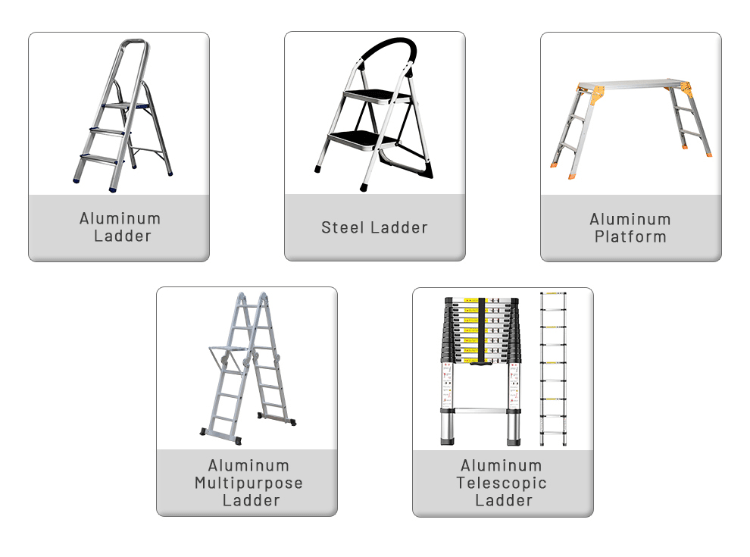 Aluminum Ladder

Steel Ladder

Aluminum Platform

Aluminum Multipurpose Ladder

Aluminum Telescopic Ladder