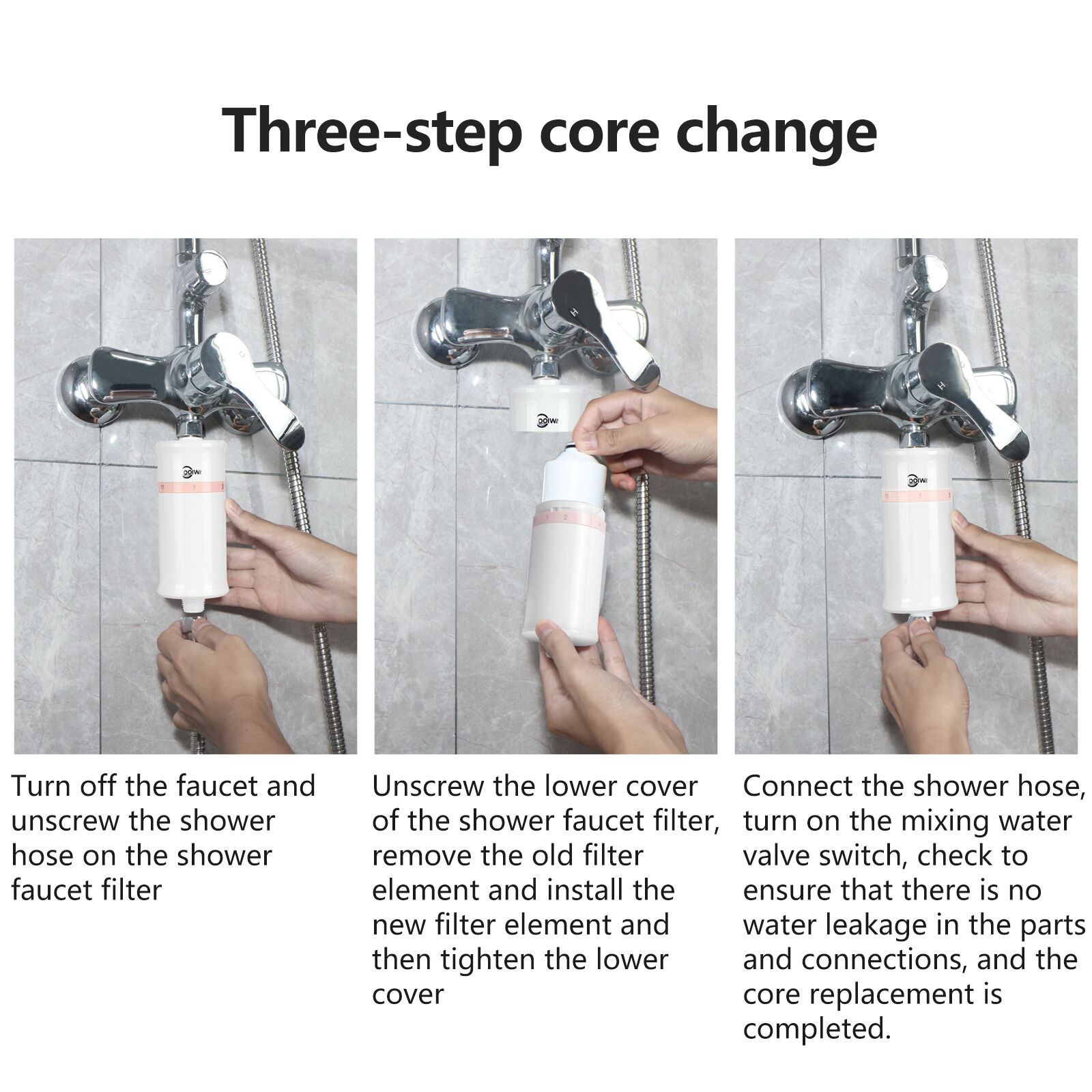 Three-step core change

Turn off the faucet and unscrew the shower hose on the shower faucet filter

Unscrew the lower cover of the shower faucet filter, remove the old filter element and install the new filter element and then tighten the lower cover

Connect the shower hose, turn on the mixing water valve switch, check to ensure that there is no water leakage in the parts and connections, and the core replacement is completed.