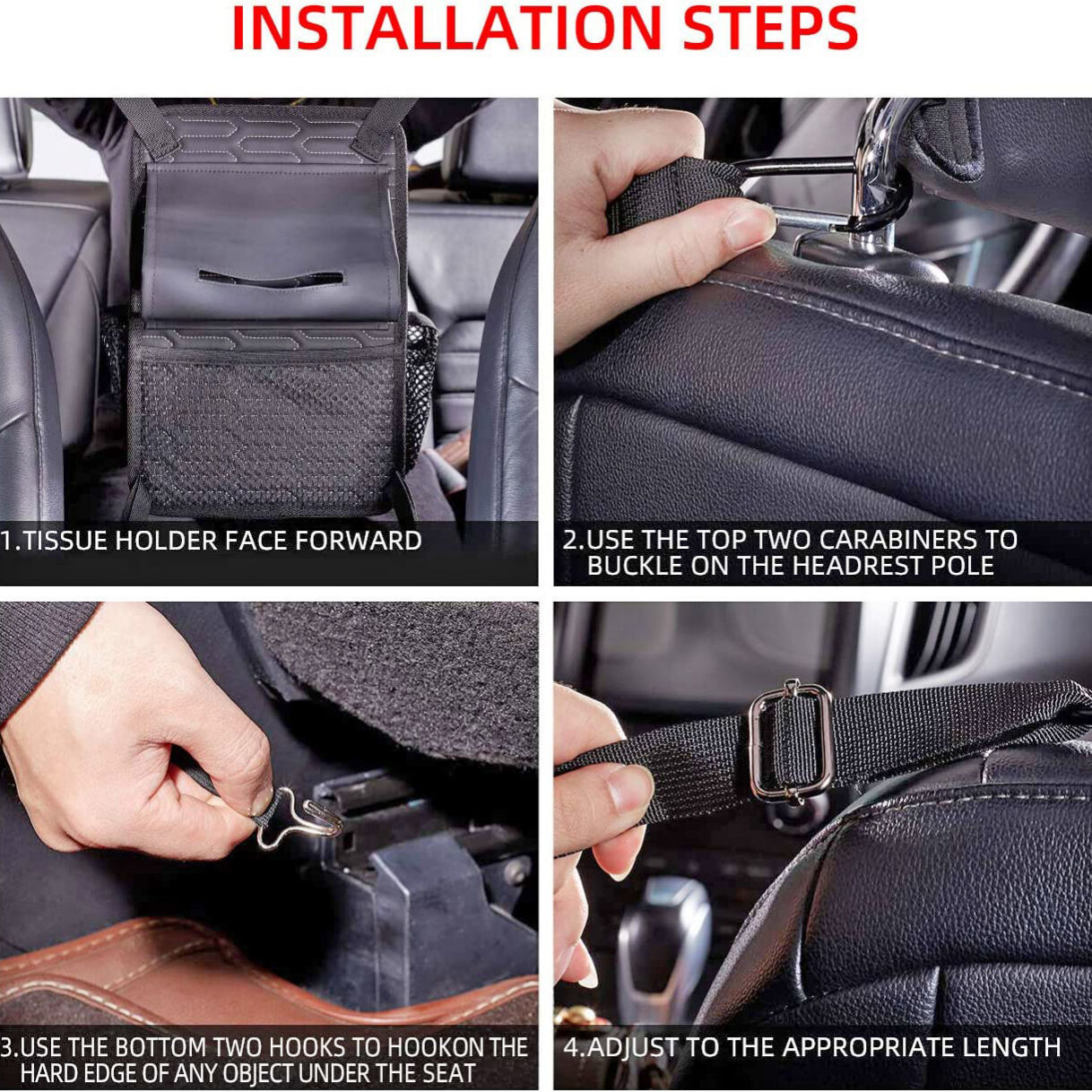 INSTALLATION STEPS

1.TISSUE HOLDER FACE FORWARD

2.USE THE TOP TWO CARABINERS TO BUCKLE ON THE HEADREST POLE

3.USE THE BOTTOM TWO HOOKS TO HOOKON THE HARD EDGE OF ANY OBJECT UNDER THE SEAT

4.ADJUST TO THE APPROPRIATE LENGTH