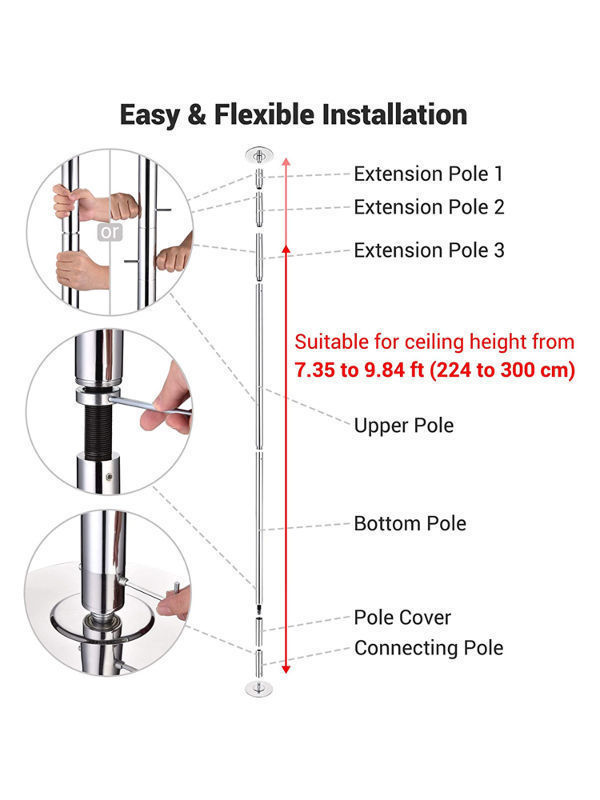 Easy & Flexible Installation

or

Extension Pole 1
Extension Pole 2
Extension Pole 3

Suitable for ceiling height from
7.35 to 9.84 ft (224 to 300 cm)

Upper Pole

Bottom Pole

Pole Cover
Connecting Pole