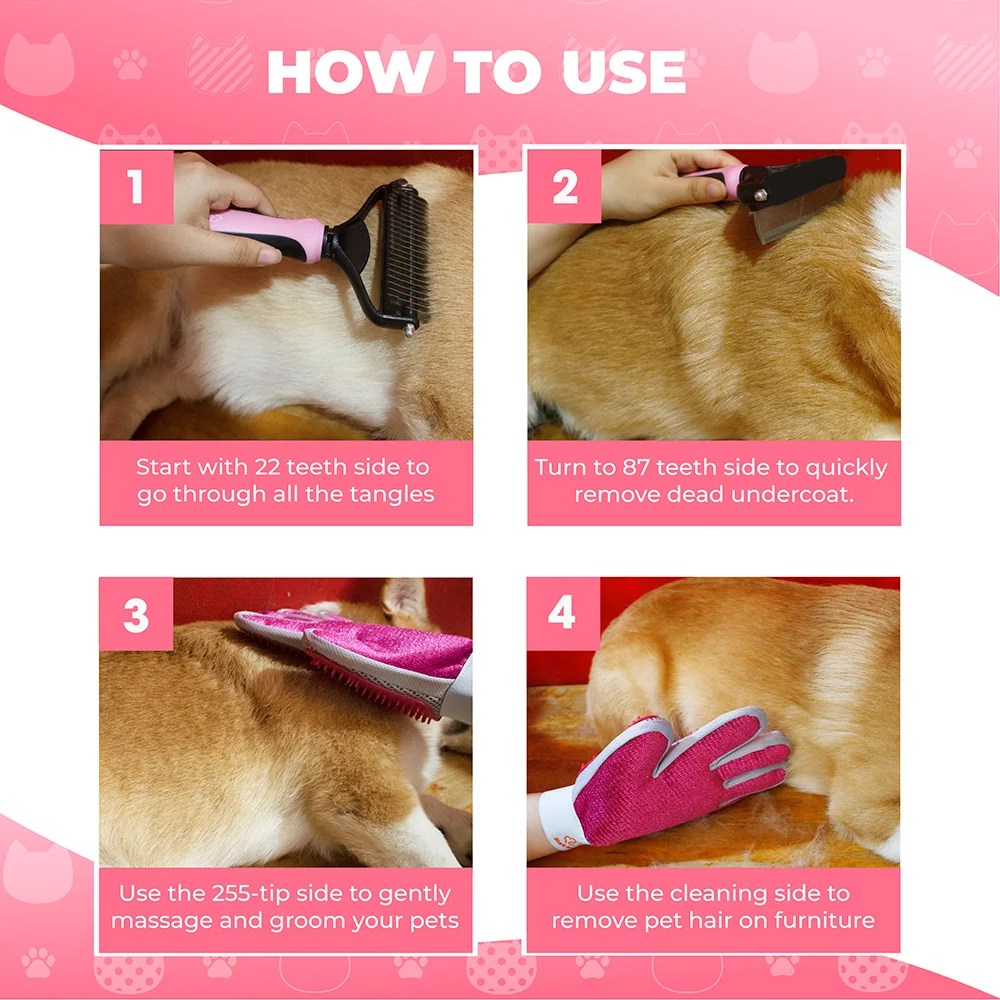 HOW TO USE

1

Start with 22 teeth side to go through all the tangles

2

Turn to 87 teeth side to quickly remove dead undercoat.

3

Use the 255-tip side to gently massage and groom your pets

4

Use the cleaning side to remove pet hair on furniture