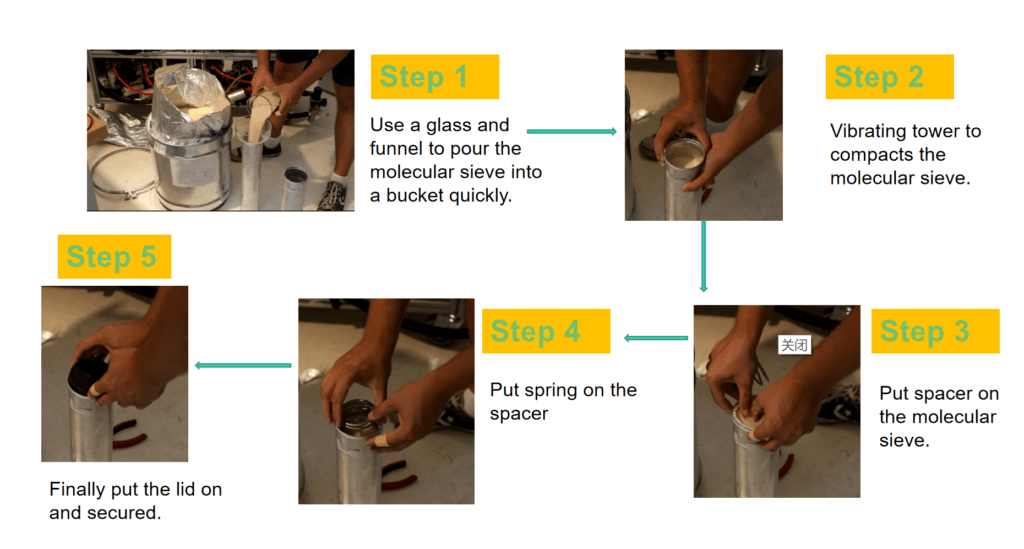 Step 1

Use a glass and funnel to pour the molecular sieve into a bucket quickly.

Step 2

Vibrating tower to compacts the molecular sieve.

Step 3

关闭

Put spacer on the molecular sieve.

Step 4

Put spring on the spacer

Step 5

Finally put the lid on and secured.