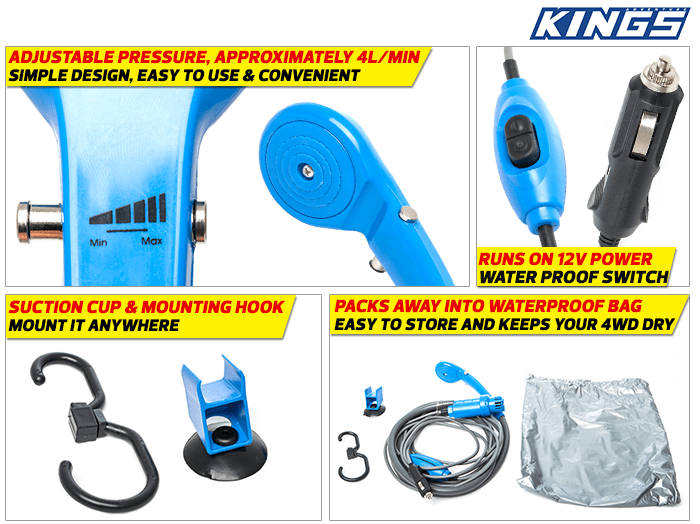 KINGS

ADJUSTABLE PRESSURE, APPROXIMATELY 4L/MIN
SIMPLE DESIGN, EASY TO USE & CONVENIENT

Min Max

RUNS ON 12V POWER
WATER PROOF SWITCH

SUCTION CUP & MOUNTING HOOK
MOUNT IT ANYWHERE

PACKS AWAY INTO WATERPROOF BAG
EASY TO STORE AND KEEPS YOUR 4WD DRY