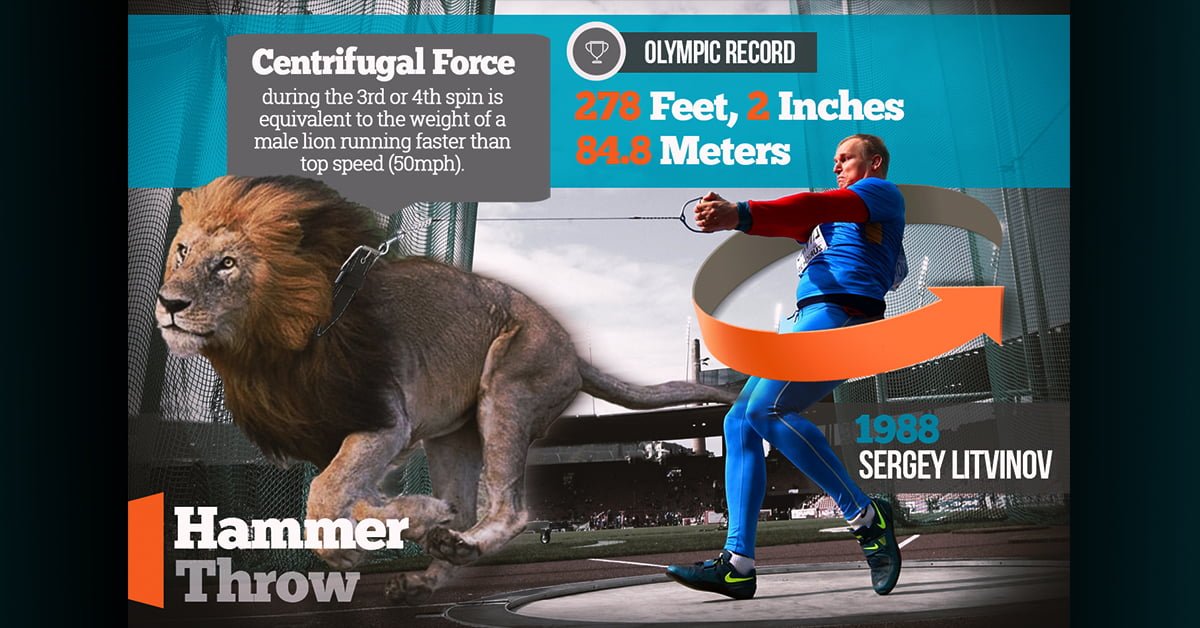 Centrifugal Force
during the 3rd or 4th spin is equivalent to the weight of a male lion running faster than top speed (50mph).

OLYMPIC RECORD
278 Feet, 2 Inches
84.8 Meters

1988
SERGEY LITVINOV

Hammer
Throw