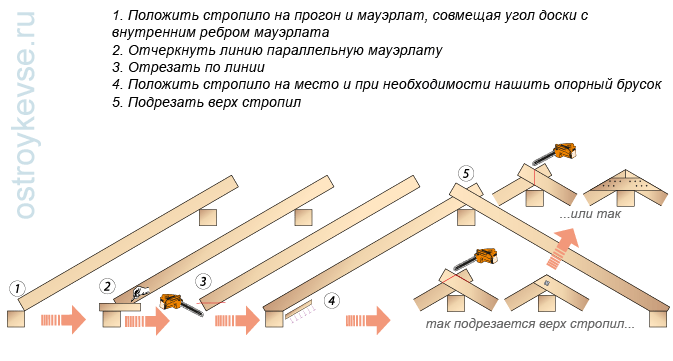 ostroykevse.ru

1. Положить стропило на прогон и мауэрлат, совмещая угол доски с внутренним ребром мауэрлата
2. Отчеркнуть линию параллельную мауэрлату
3. Отрезать по линии
4. Положить стропило на место и при необходимости нашить опорный брусок
5. Подрезать верх стропил

1
2
3
4
5

...или так

так подрезается верх стропил...