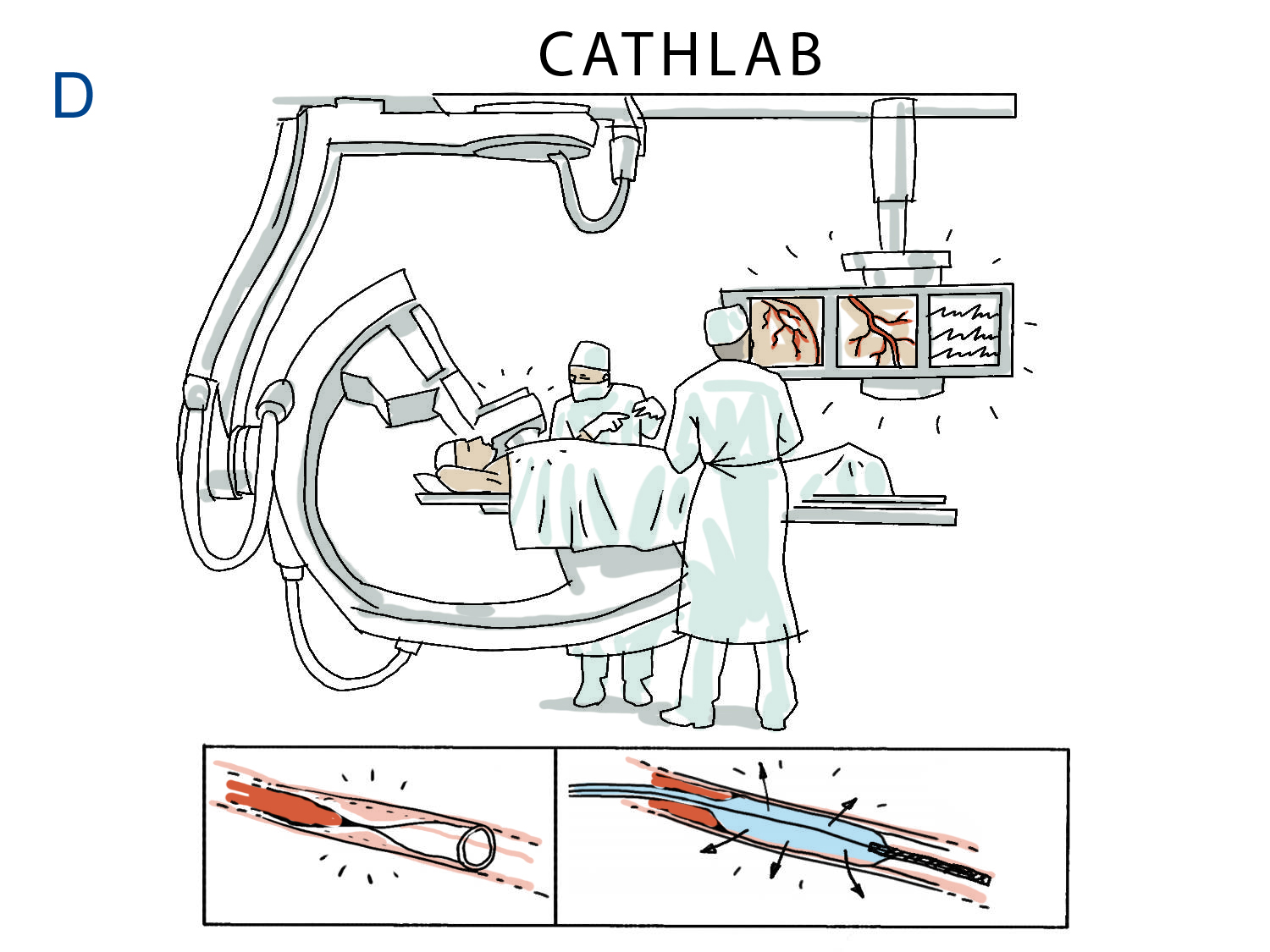 D

CATHLAB