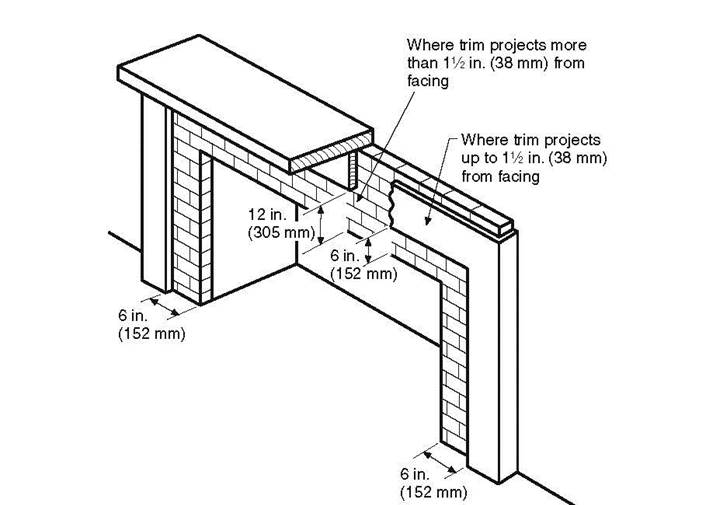 Where trim projects more than 1½ in. (38 mm) from facing

Where trim projects up to 1½ in. (38 mm) from facing

12 in. (305 mm)

6 in. (152 mm)

6 in. (152 mm)

6 in. (152 mm)