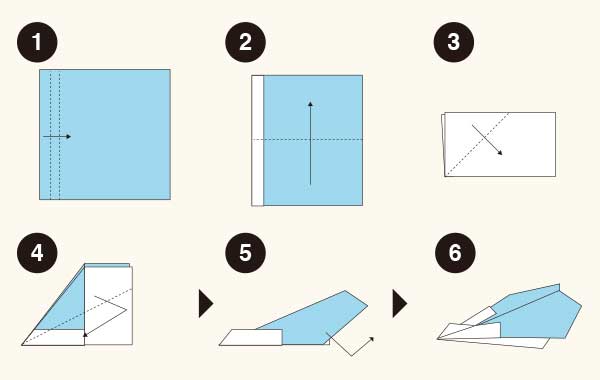 1

2

3

4

5

6