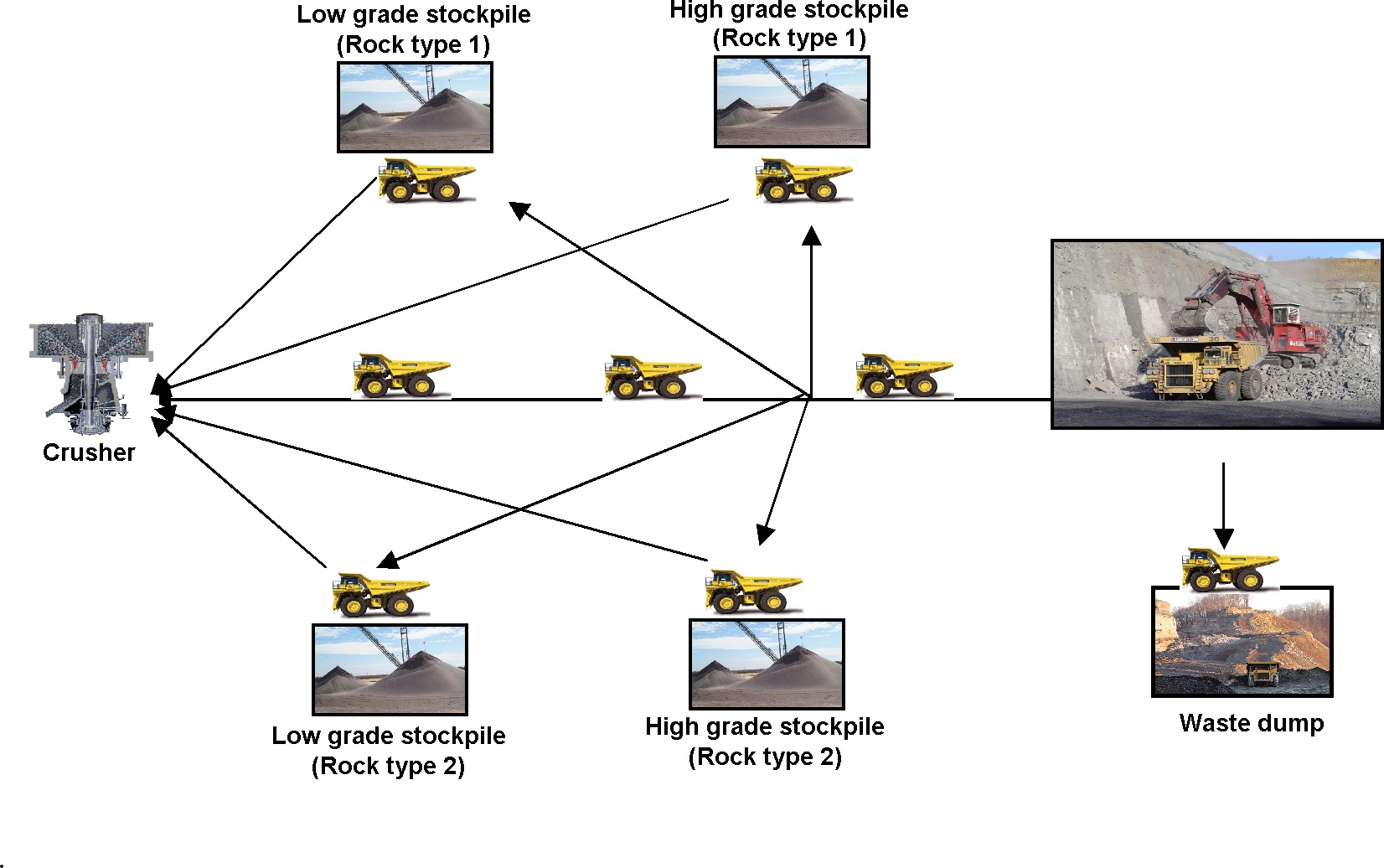 Low grade stockpile
(Rock type 1)

High grade stockpile
(Rock type 1)

Crusher

Low grade stockpile
(Rock type 2)

High grade stockpile
(Rock type 2)

Waste dump