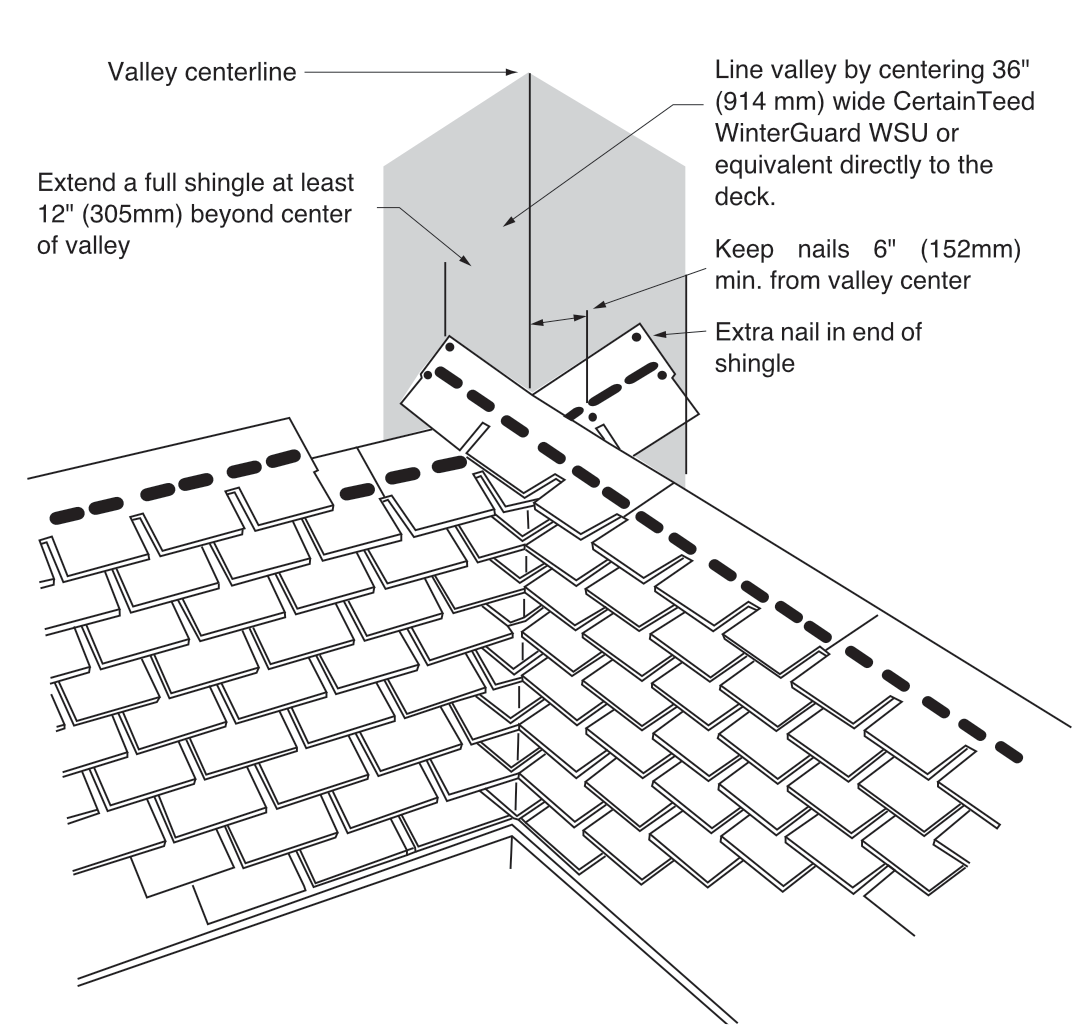 Valley centerline

Line valley by centering 36" (914 mm) wide CertainTeed WinterGuard WSU or equivalent directly to the deck.

Extend a full shingle at least 12" (305mm) beyond center of valley

Keep nails 6" (152mm) min. from valley center

Extra nail in end of shingle