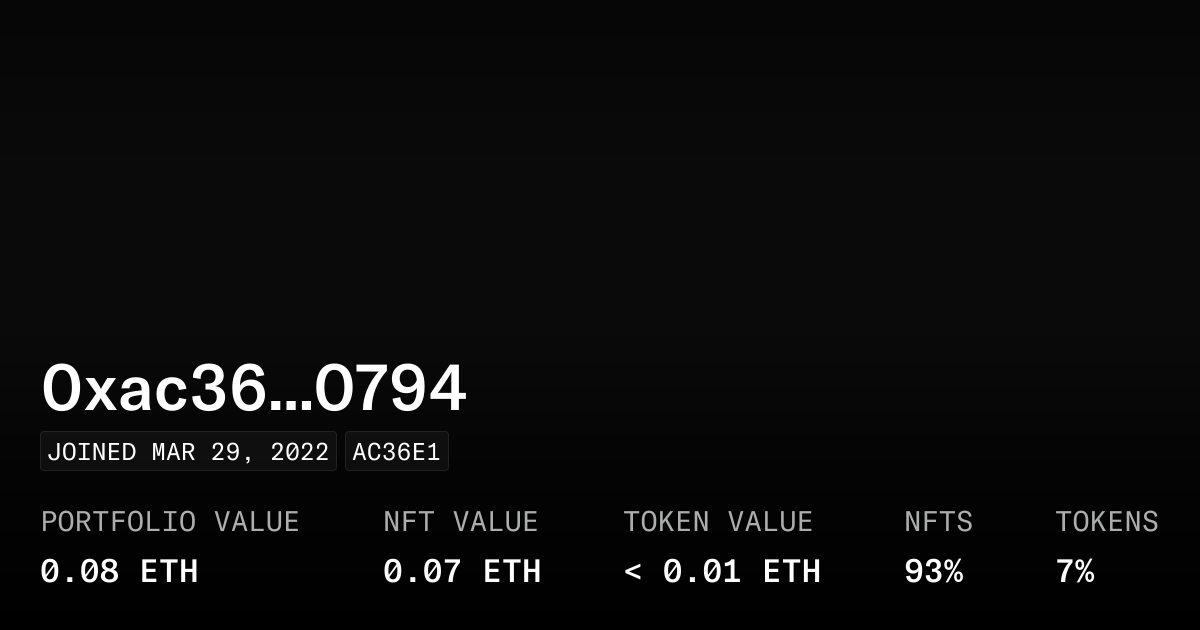 0xac36...0794

JOINED MAR 29, 2022 AC36E1

| PORTFOLIO VALUE | NFT VALUE | TOKEN VALUE | NFTS | TOKENS |
|---|---|---|---|---|
| 0.08 ETH | 0.07 ETH | < 0.01 ETH | 93% | 7% |