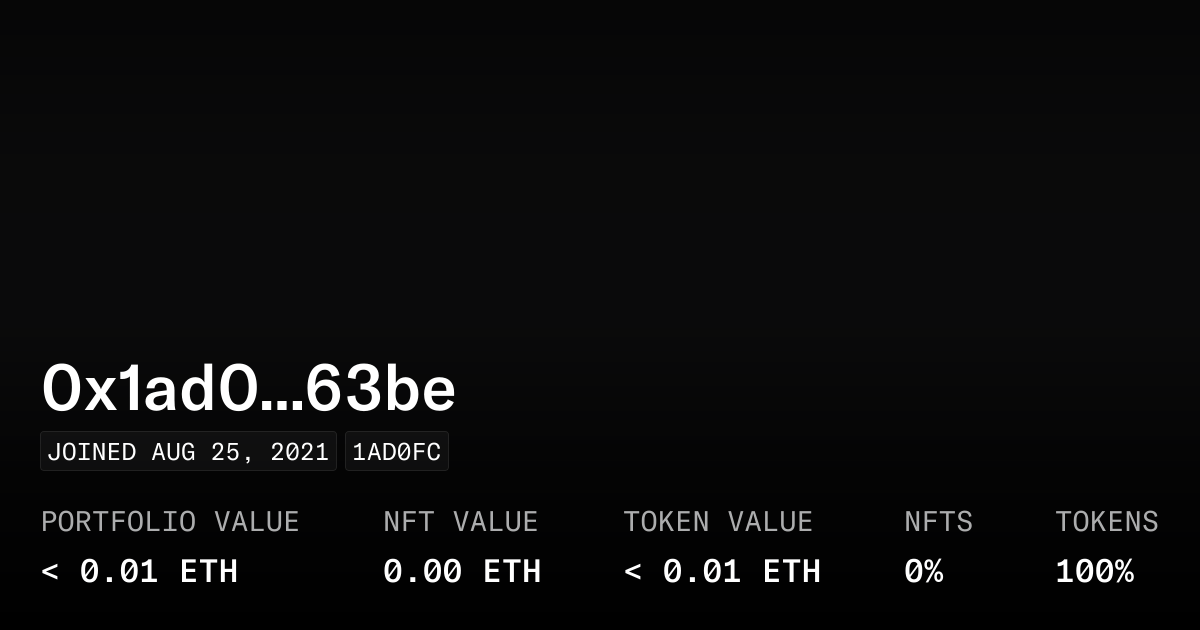 0x1ad0...63be

JOINED AUG 25, 2021 1AD0FC

| PORTFOLIO VALUE | NFT VALUE | TOKEN VALUE | NFTS | TOKENS |
|---|---|---|---|---|
| < 0.01 ETH | 0.00 ETH | < 0.01 ETH | 0% | 100% |