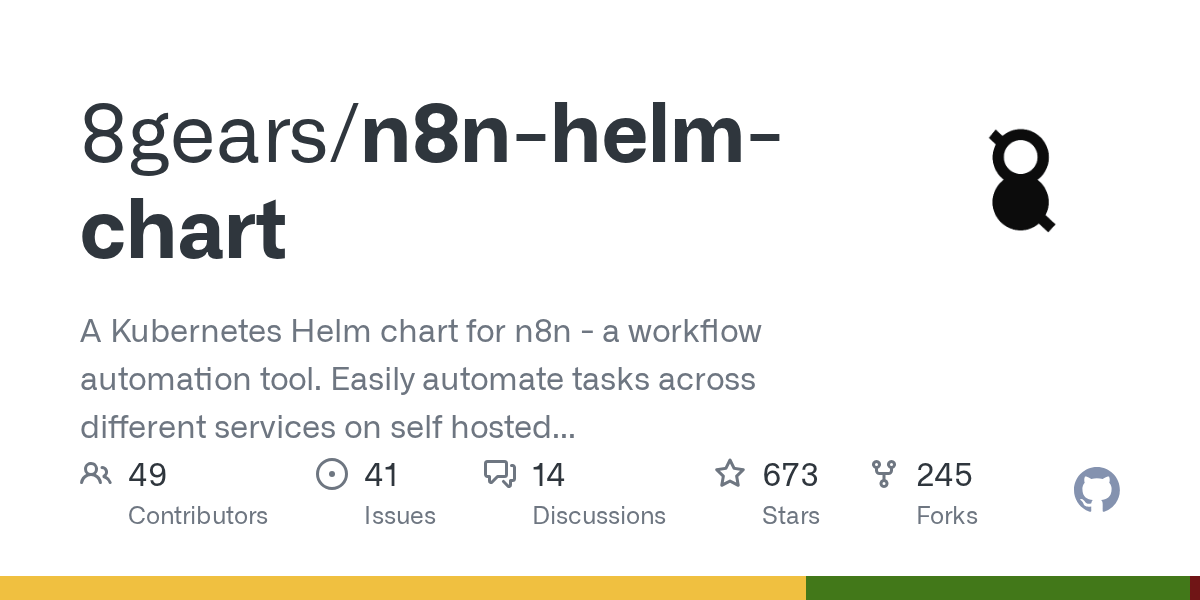 8gears/n8n-helm-chart

A Kubernetes Helm chart for n8n - a workflow automation tool. Easily automate tasks across different services on self hosted...

49
Contributors

41
Issues

14
Discussions

673
Stars

245
Forks