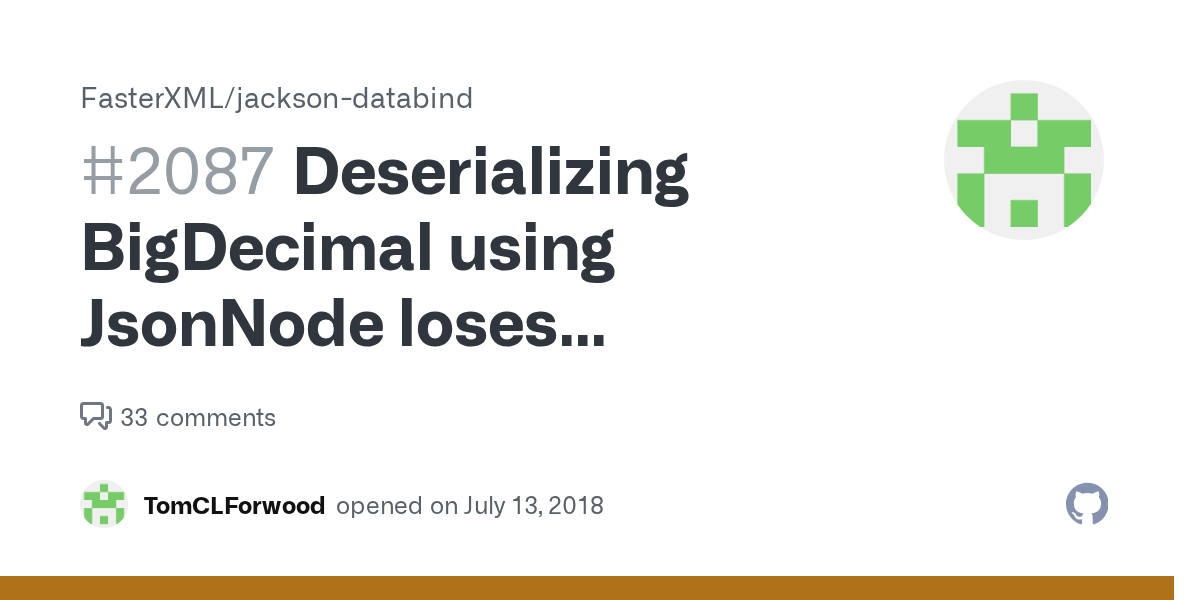 FasterXML/jackson-databind

#2087 Deserializing BigDecimal using JsonNode loses...

33 comments

TomCLForwood opened on July 13, 2018