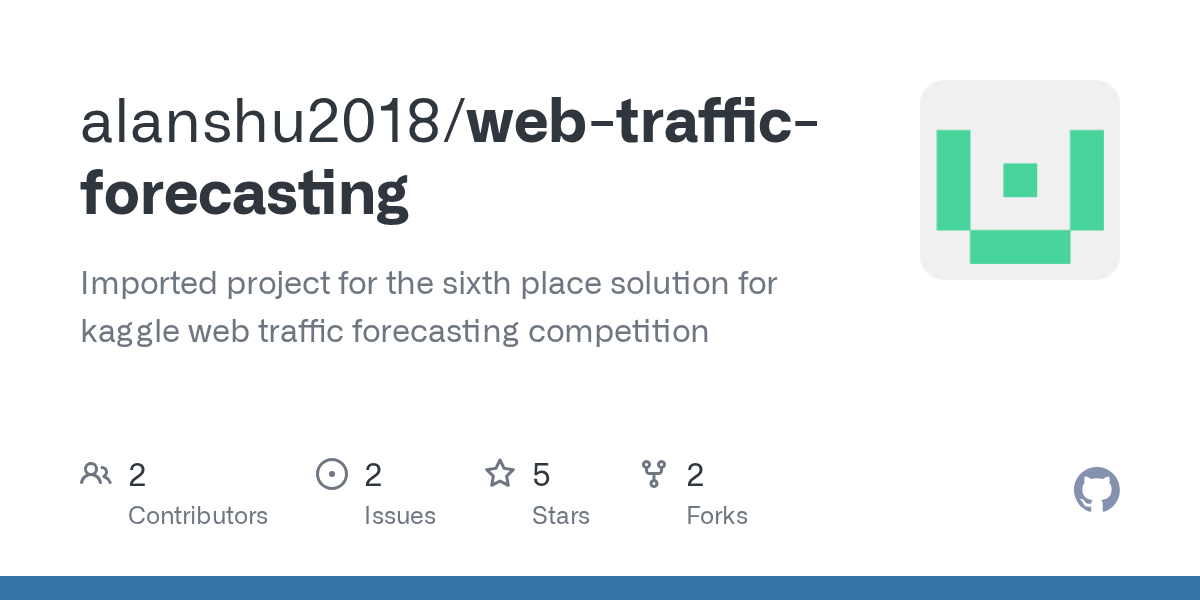 alanshu2018/web-traffic-forecasting

Imported project for the sixth place solution for kaggle web traffic forecasting competition

2
Contributors

2
Issues

5
Stars

2
Forks