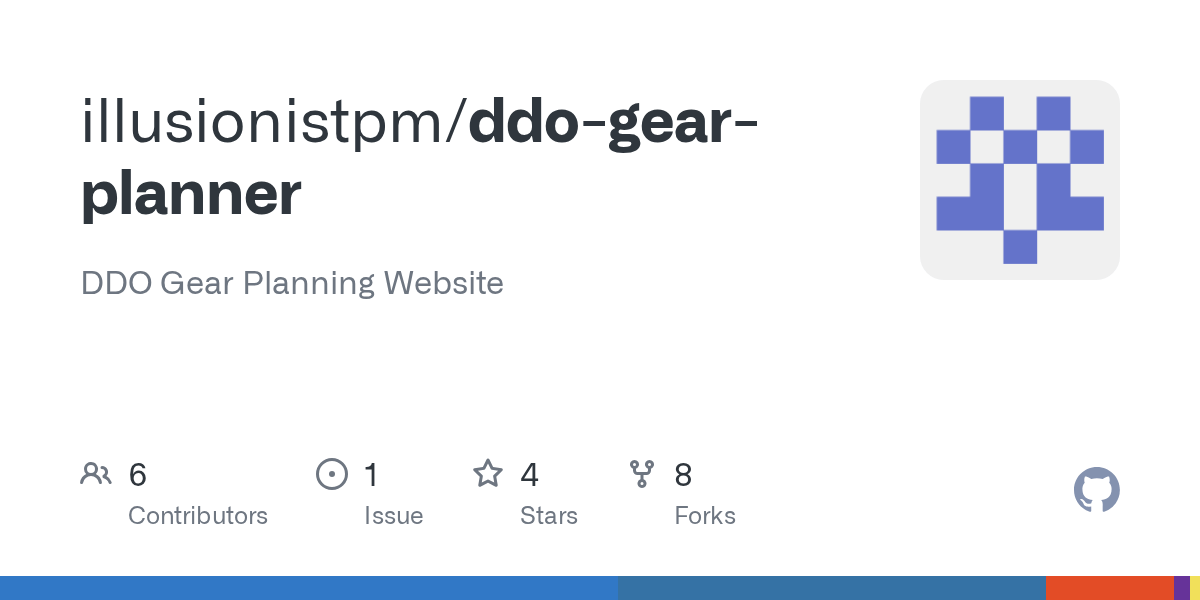 illusionistpm/ddo-gear-planner

DDO Gear Planning Website

6
Contributors

1
Issue

4
Stars

8
Forks