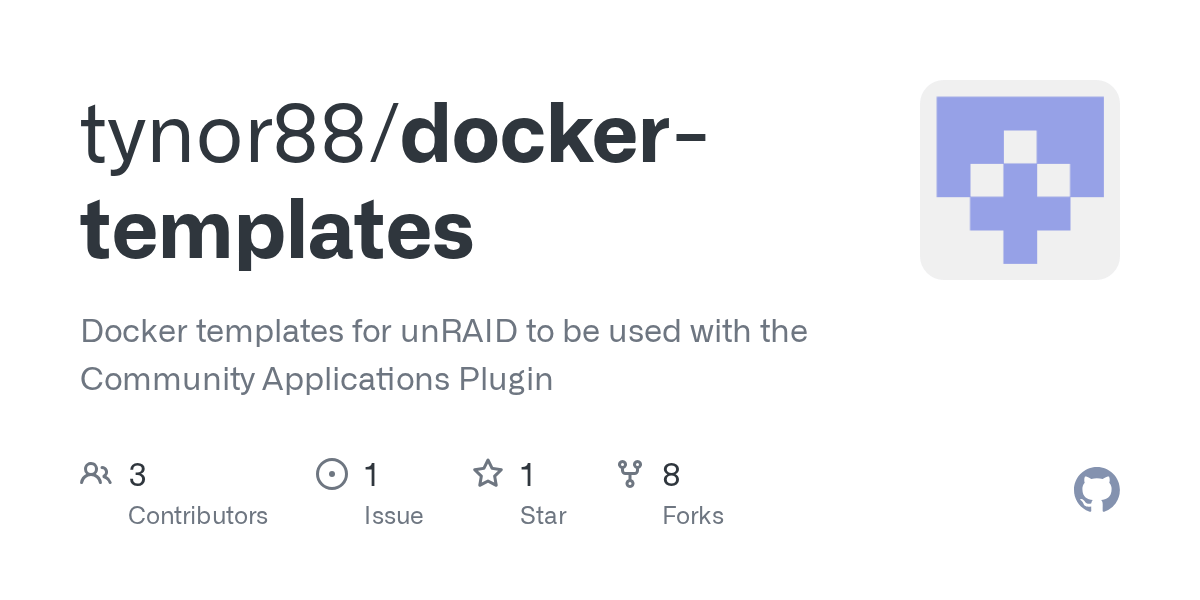 tynor88/docker-templates

Docker templates for unRAID to be used with the Community Applications Plugin

3
Contributors

1
Issue

1
Star

8
Forks