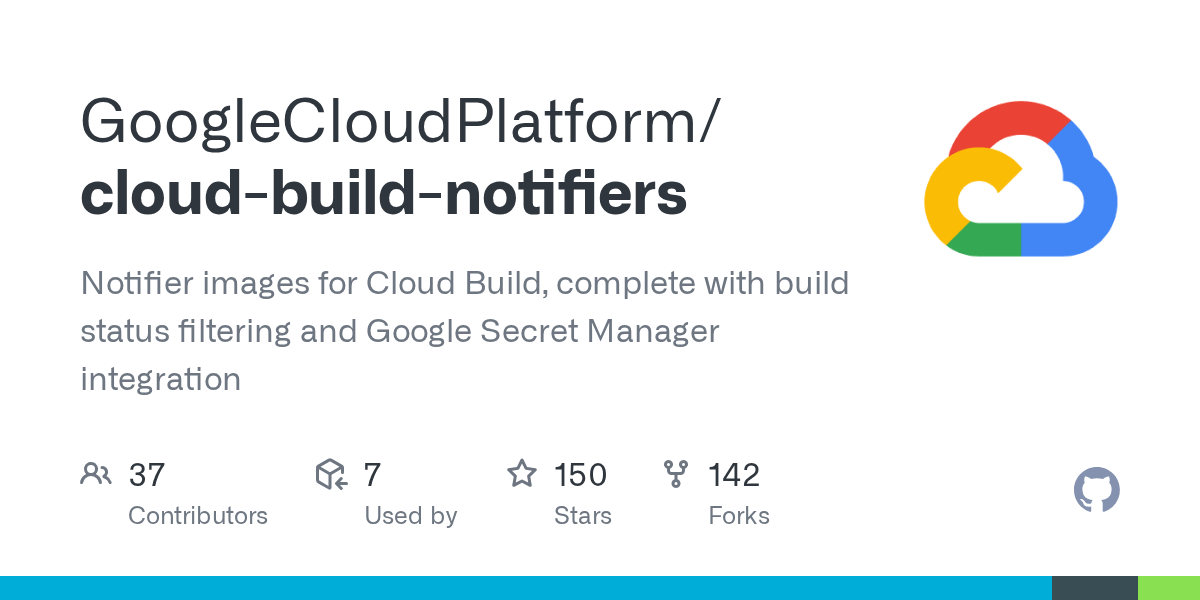 GoogleCloudPlatform/
cloud-build-notifiers

Notifier images for Cloud Build, complete with build status filtering and Google Secret Manager integration

37
Contributors

7
Used by

150
Stars

142
Forks